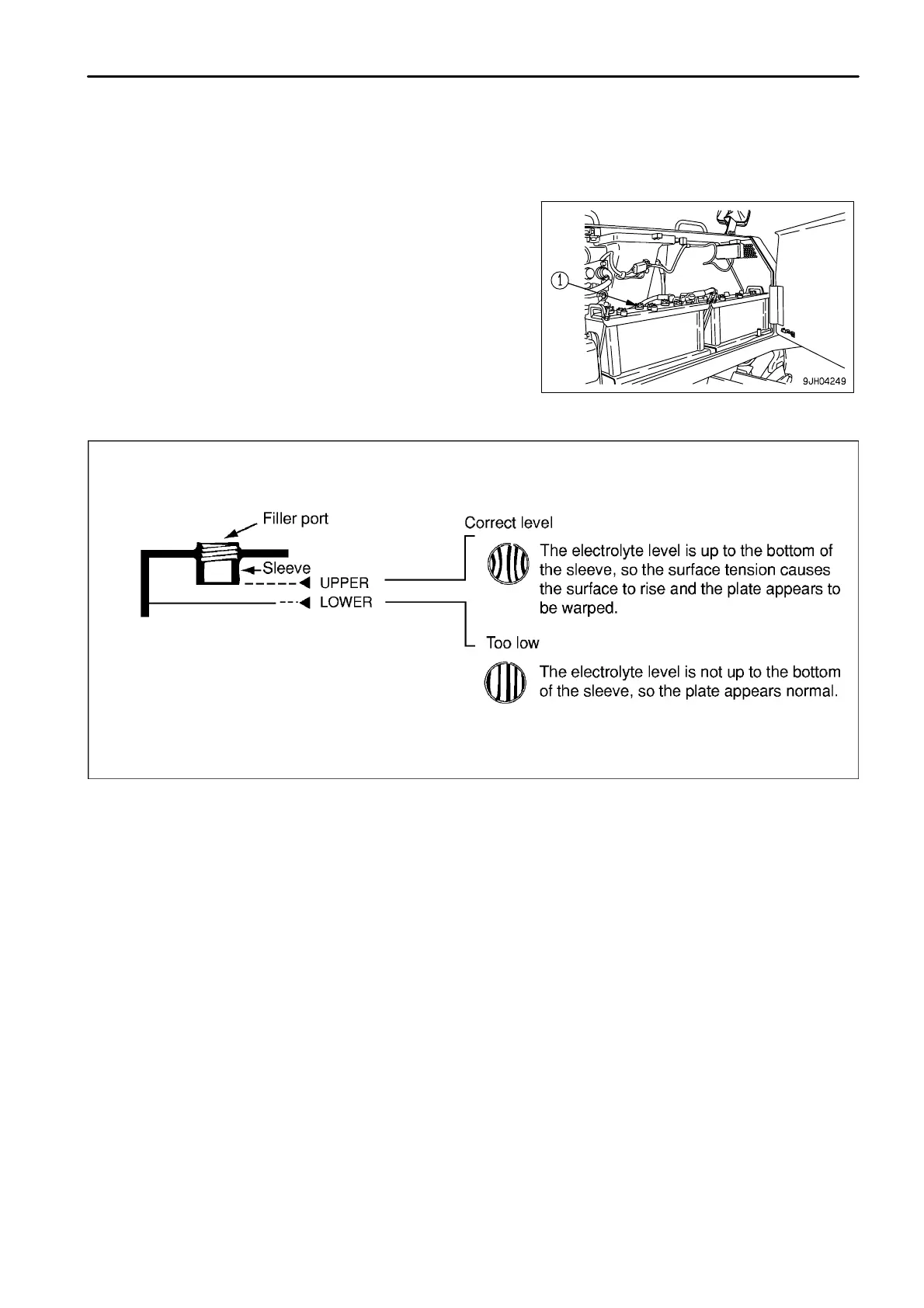 1

9JH04249

Filler port

Sleeve

UPPER

LOWER

Correct level

The electrolyte level is up to the bottom of the sleeve, so the surface tension causes the surface to rise and the plate appears to be warped.

Too low

The electrolyte level is not up to the bottom of the sleeve, so the plate appears normal.