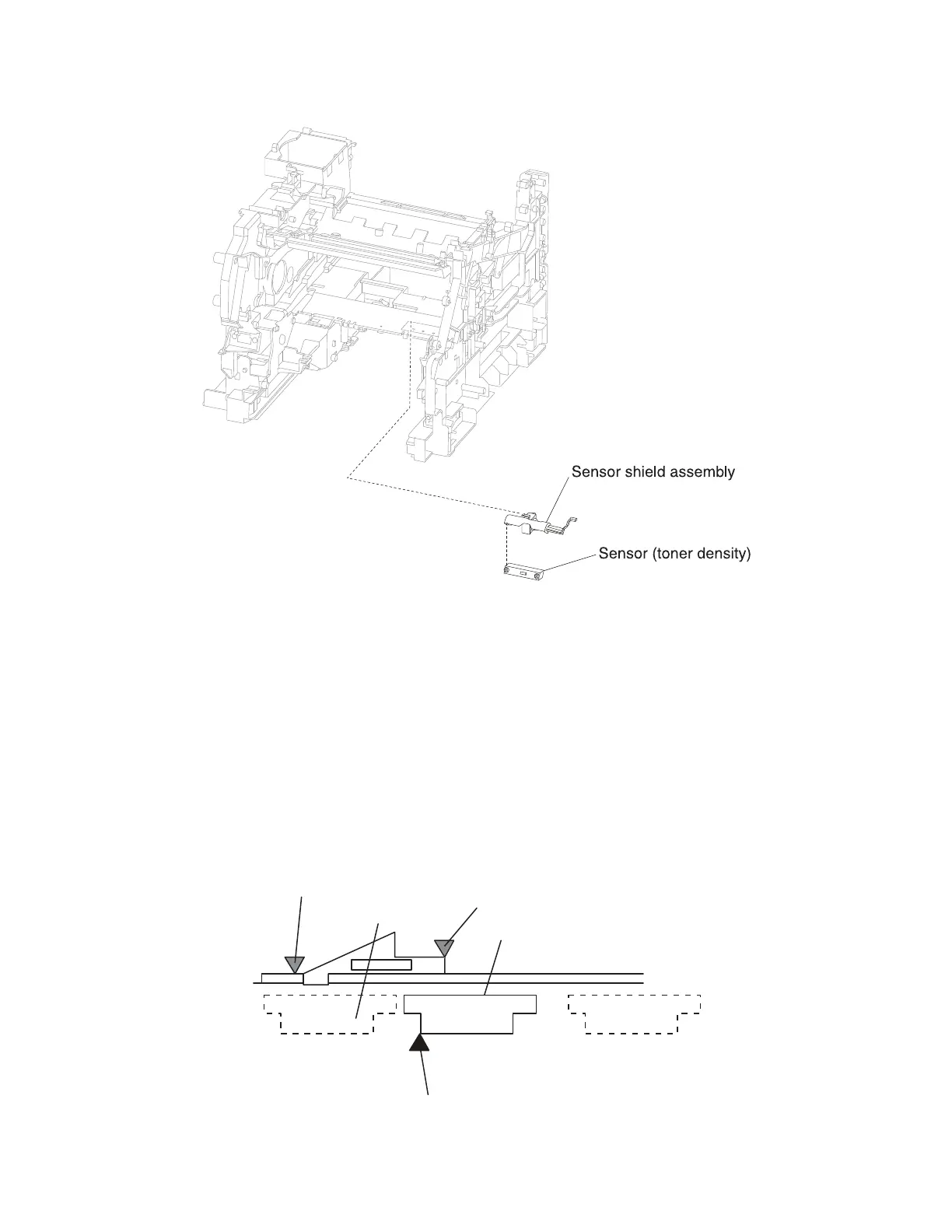 Sensor shield assembly

Sensor (toner density)