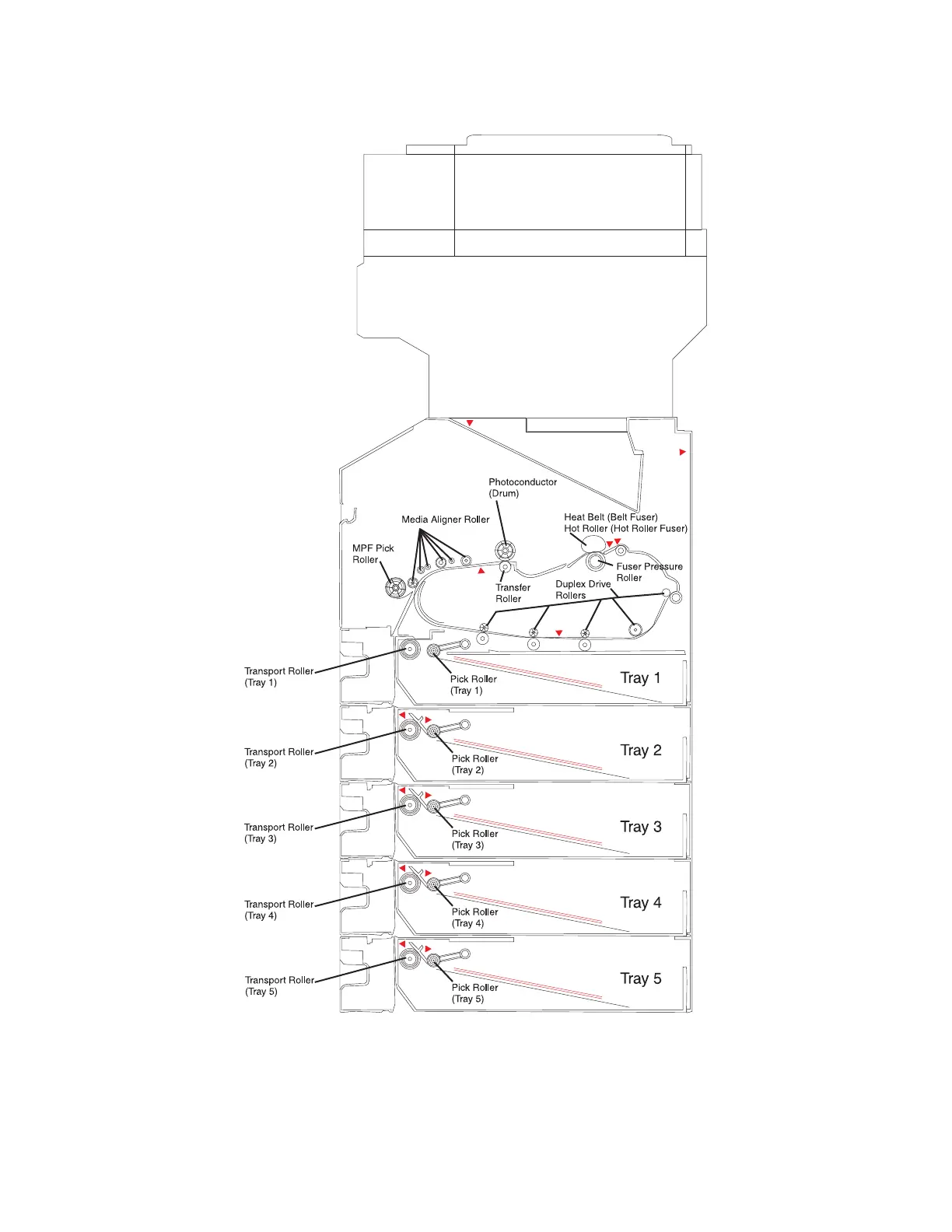 Photoconductor (Drum)

Media Aligner Roller

Heat Belt (Belt Fuser)
Hot Roller (Hot Roller Fuser)

MPF Pick Roller

Fuser Pressure Roller

Transfer Roller

Duplex Drive Rollers

Transport Roller (Tray 1)

Pick Roller (Tray 1)

Tray 1

Transport Roller (Tray 2)

Pick Roller (Tray 2)

Tray 2

Transport Roller (Tray 3)

Pick Roller (Tray 3)

Tray 3

Transport Roller (Tray 4)

Pick Roller (Tray 4)

Tray 4

Transport Roller (Tray 5)

Pick Roller (Tray 5)

Tray 5