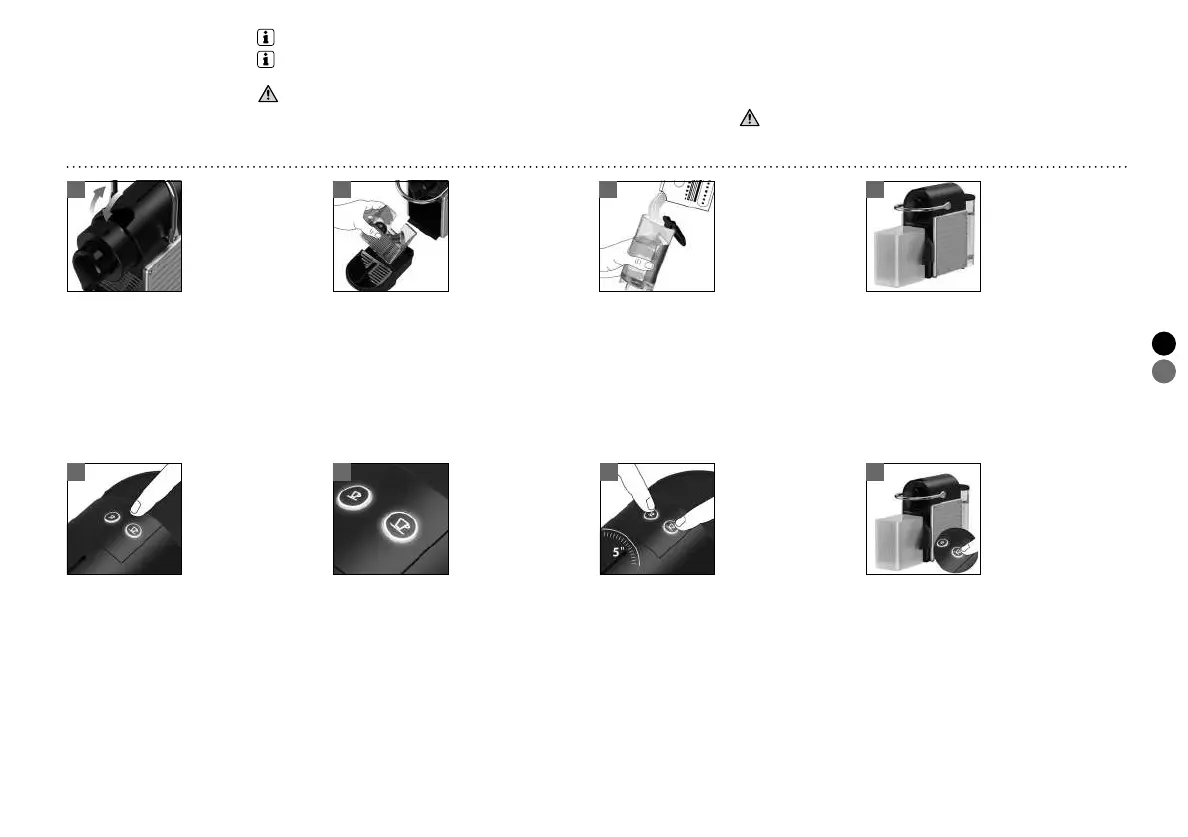 5"