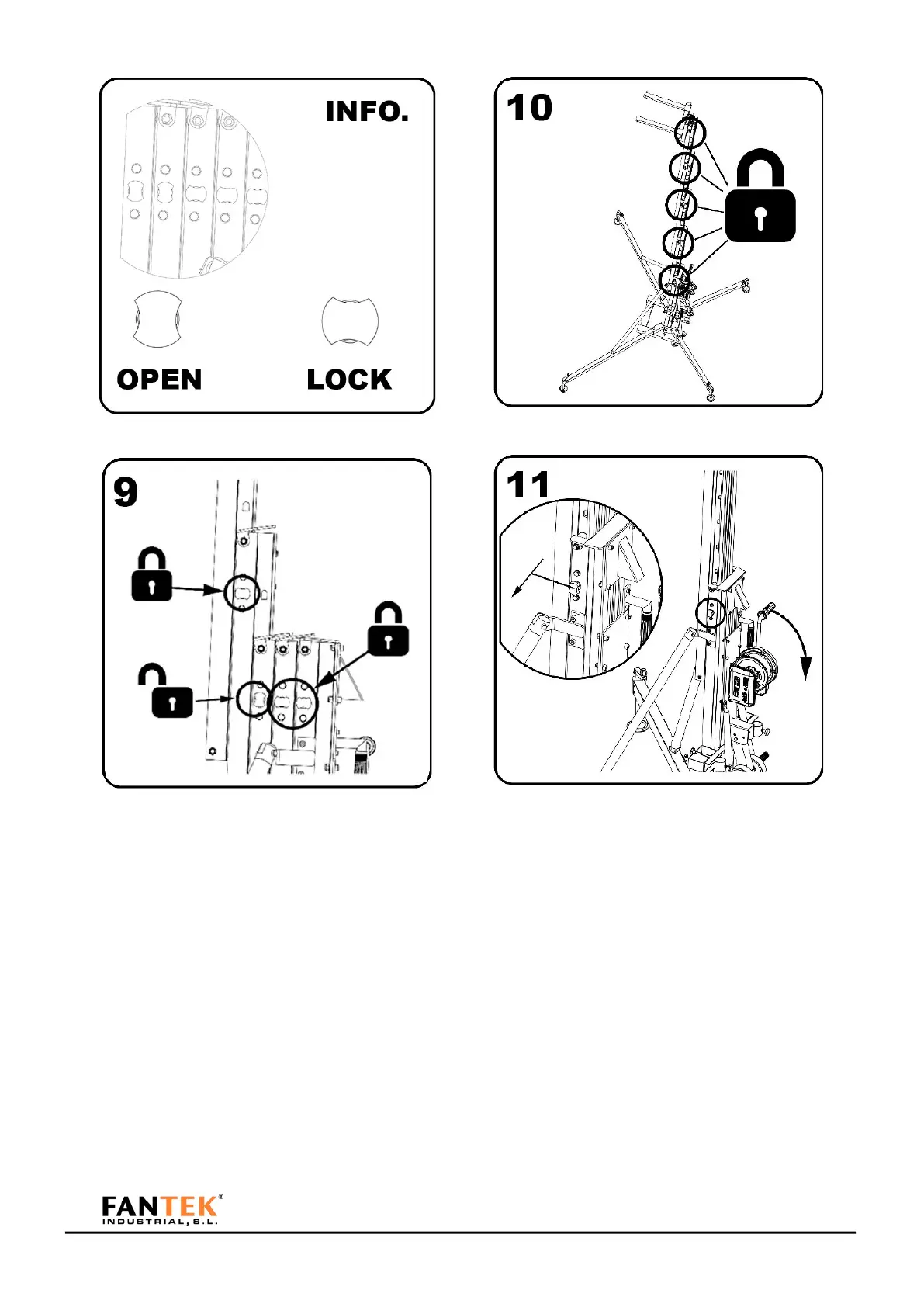 INFO.

OPEN

LOCK

10

9

11

FANTEK®
INDUSTRIAL, S.L.