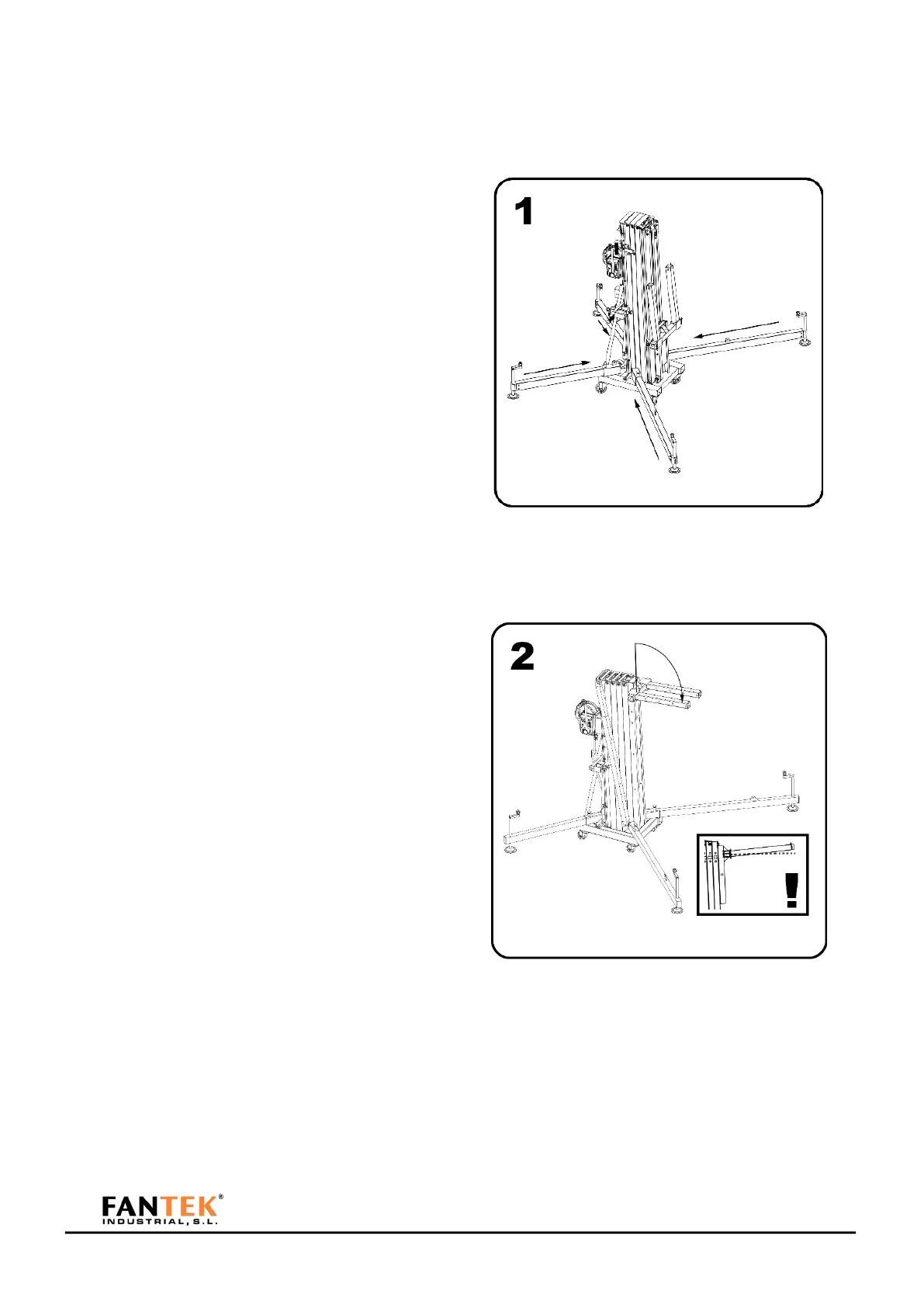 1

2

!

FANTEK®
INDUSTRIAL, S.L.