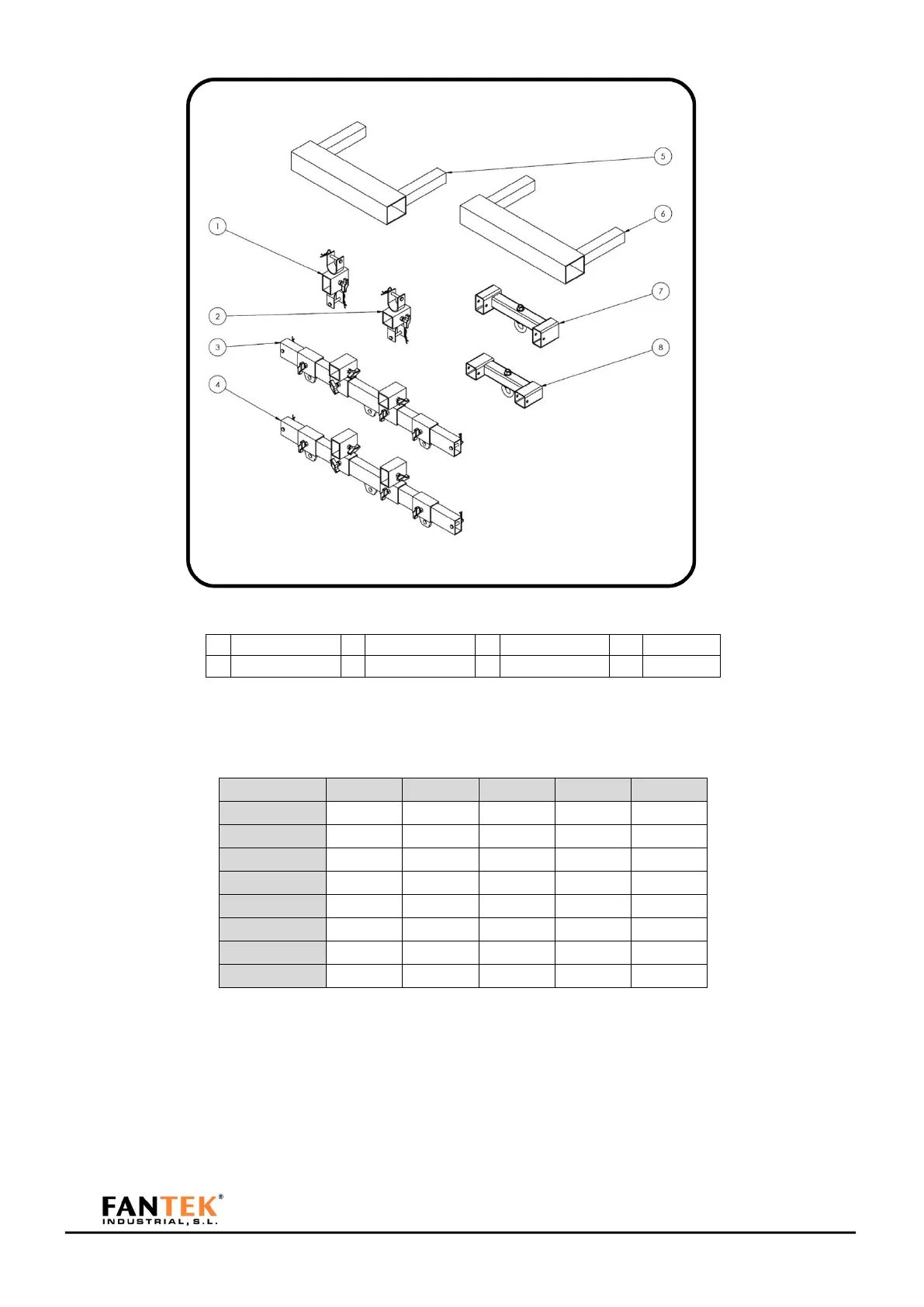 5

6

1

7

2

3

8

4

FANTEK®
INDUSTRIAL, S.L.