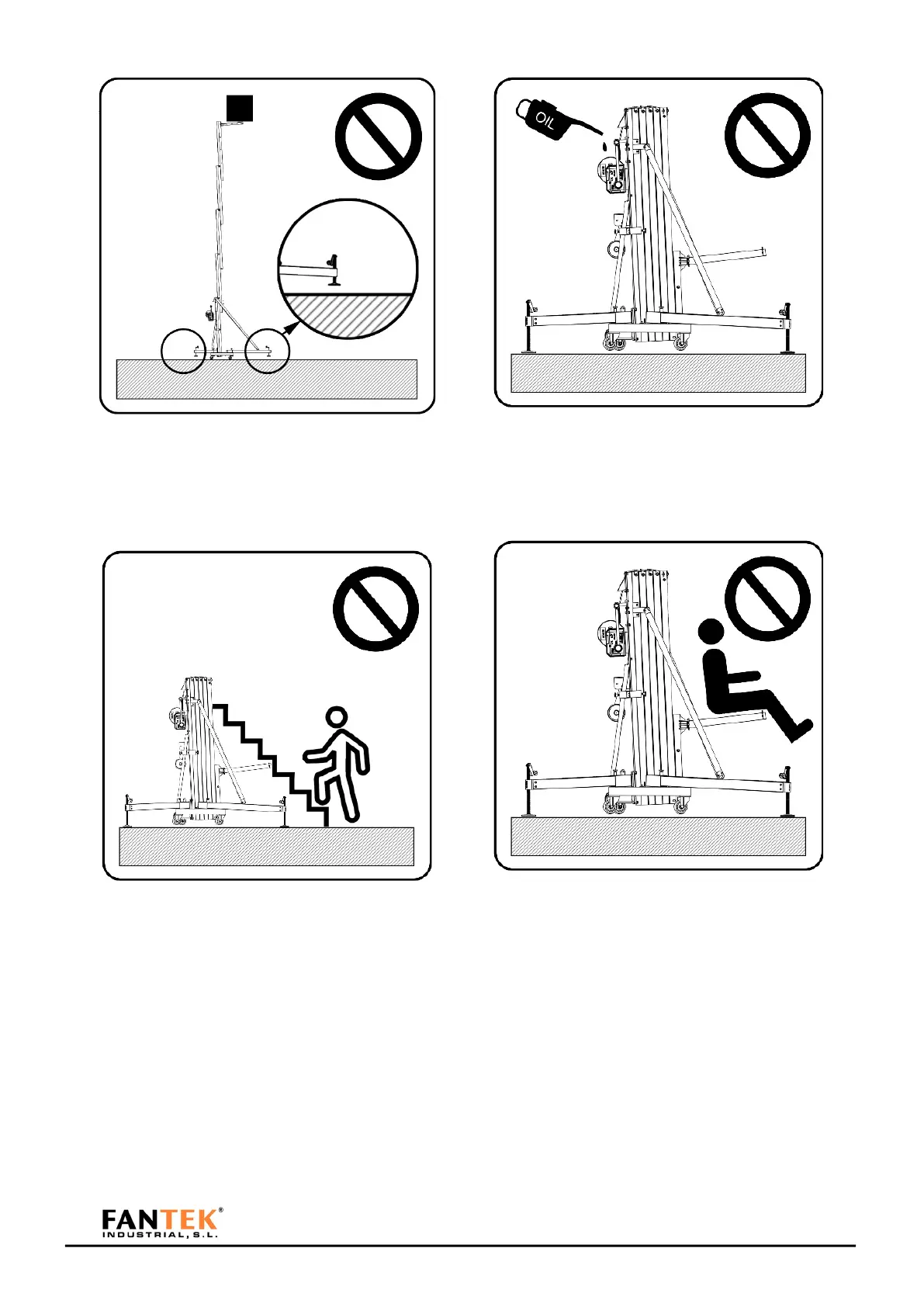 OIL

FANTEK®
INDUSTRIAL, S.L.