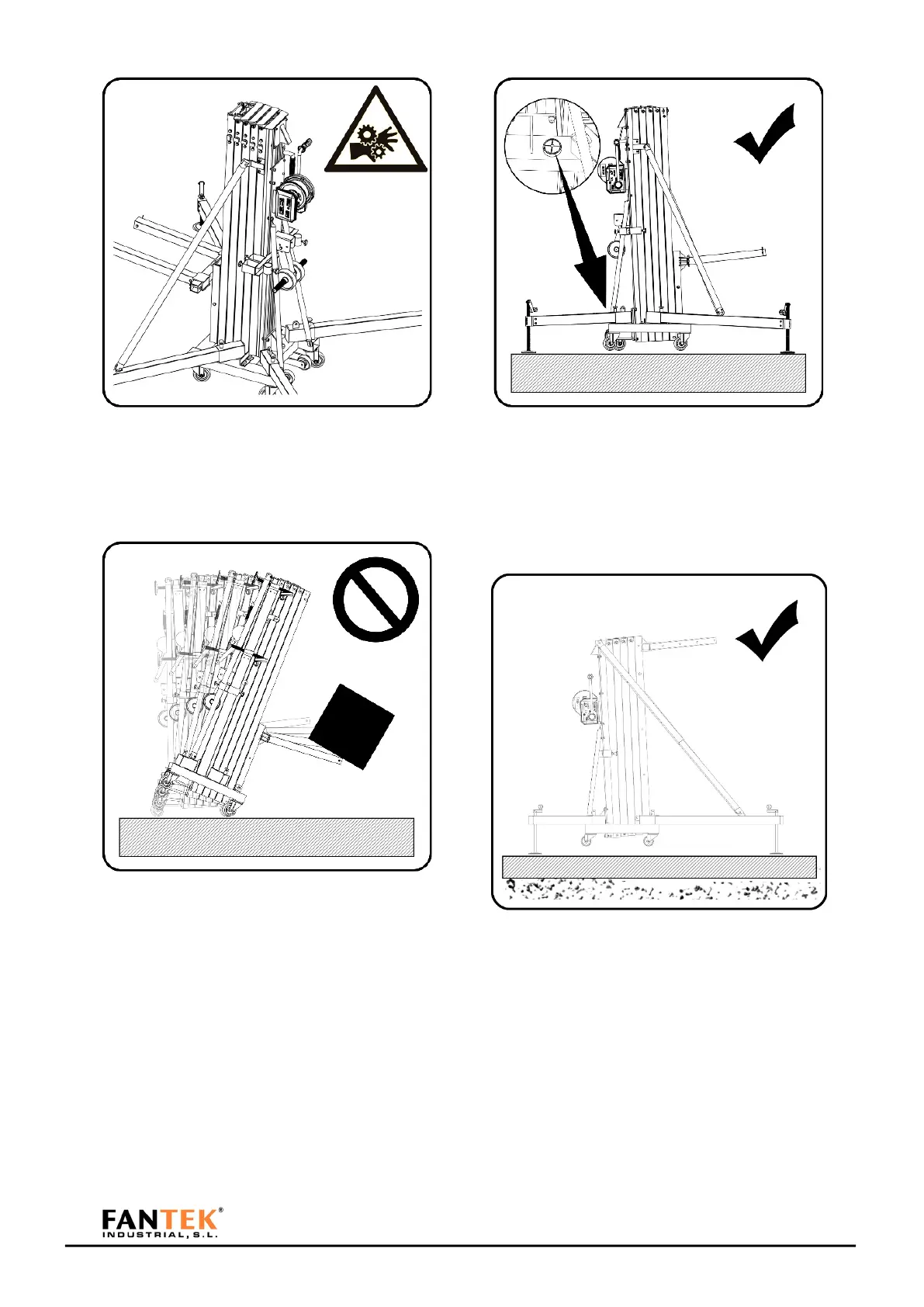 FANTEK®
INDUSTRIAL, S.L.