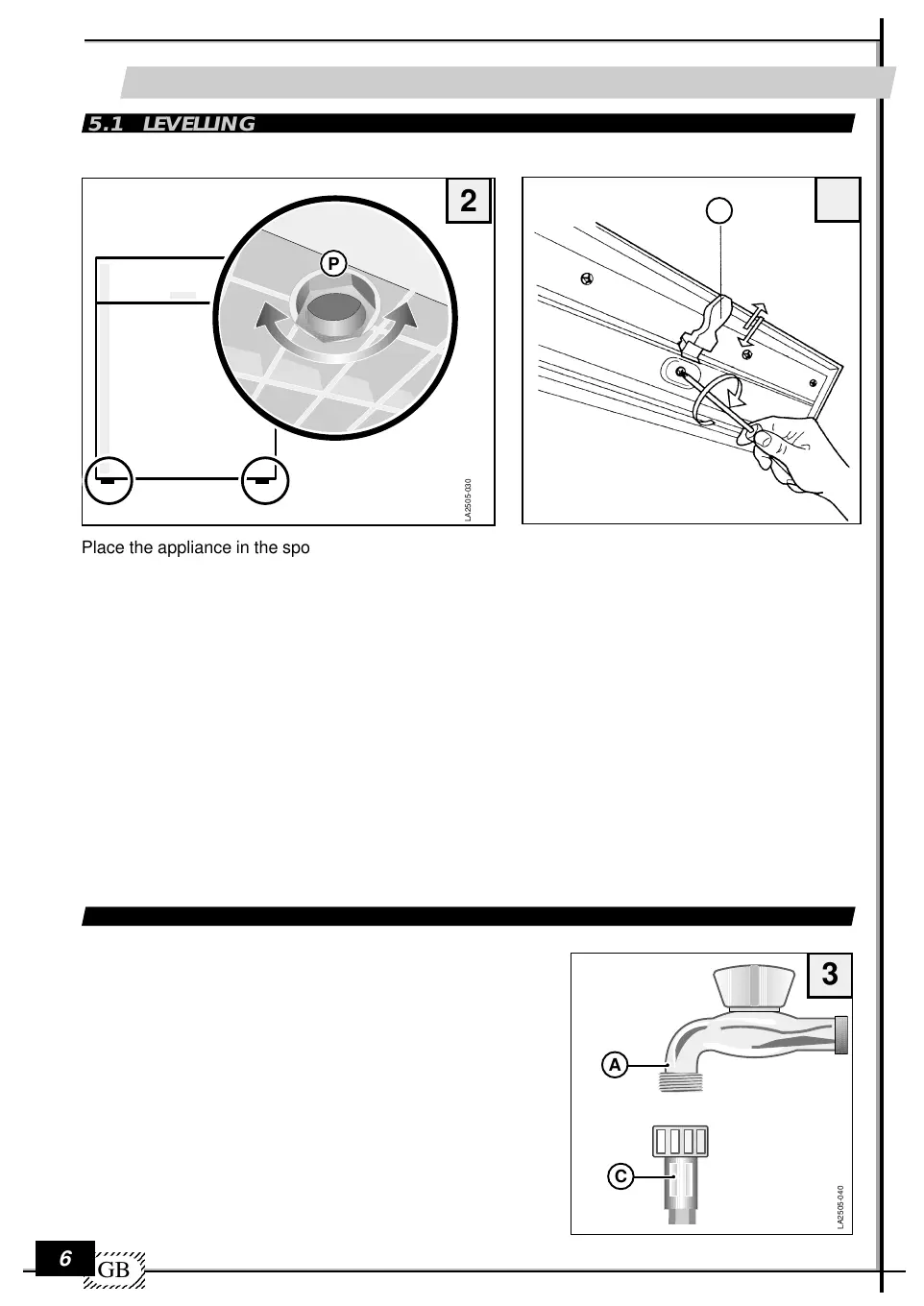 5.1 LEVELLING

2

P

LA2505-030

Place the appliance in the spo

3

A

C

LA2505-040

6

GB