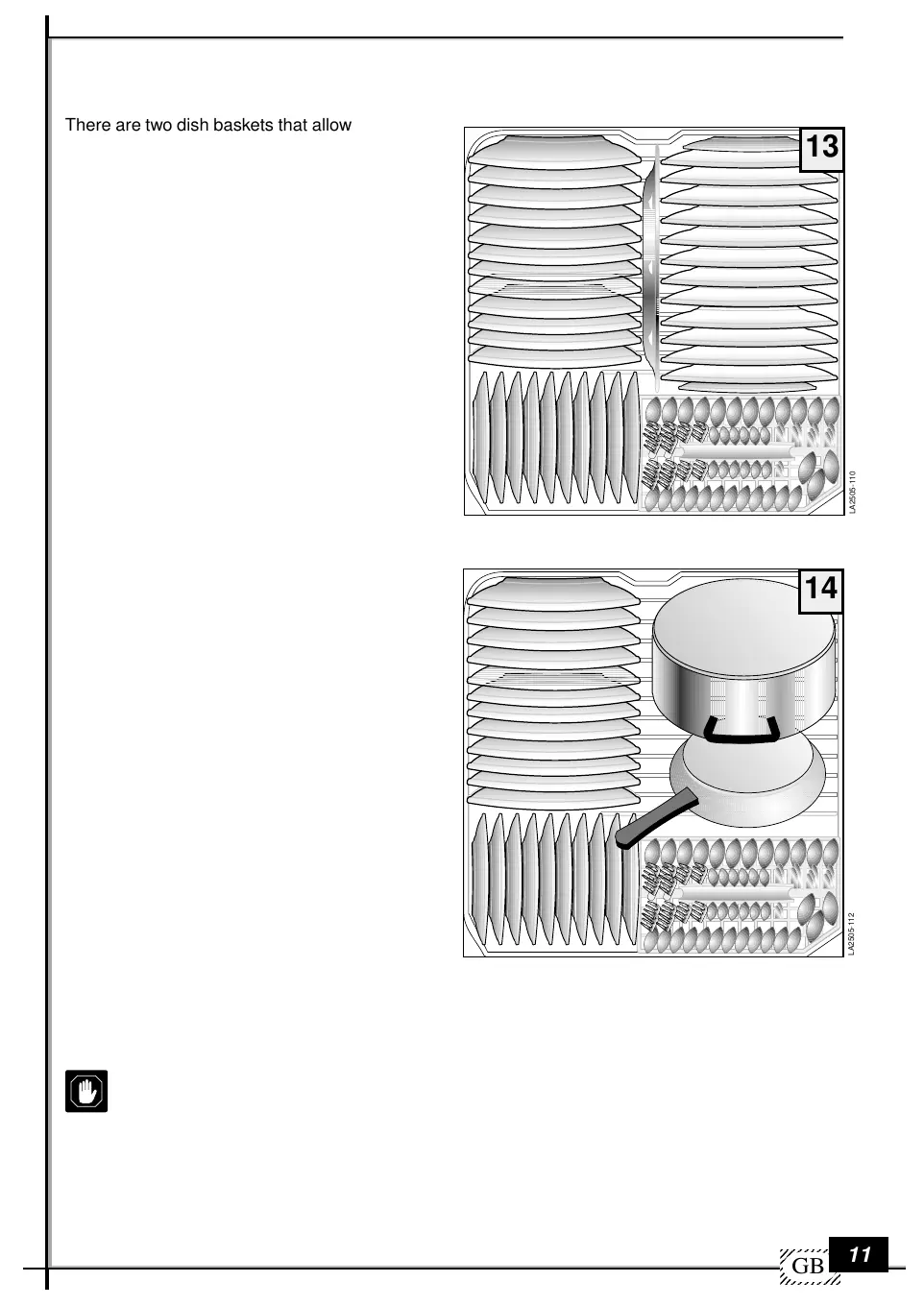 There are two dish baskets that allow

13

LA2505-110

14

LA2505-112

GB 11