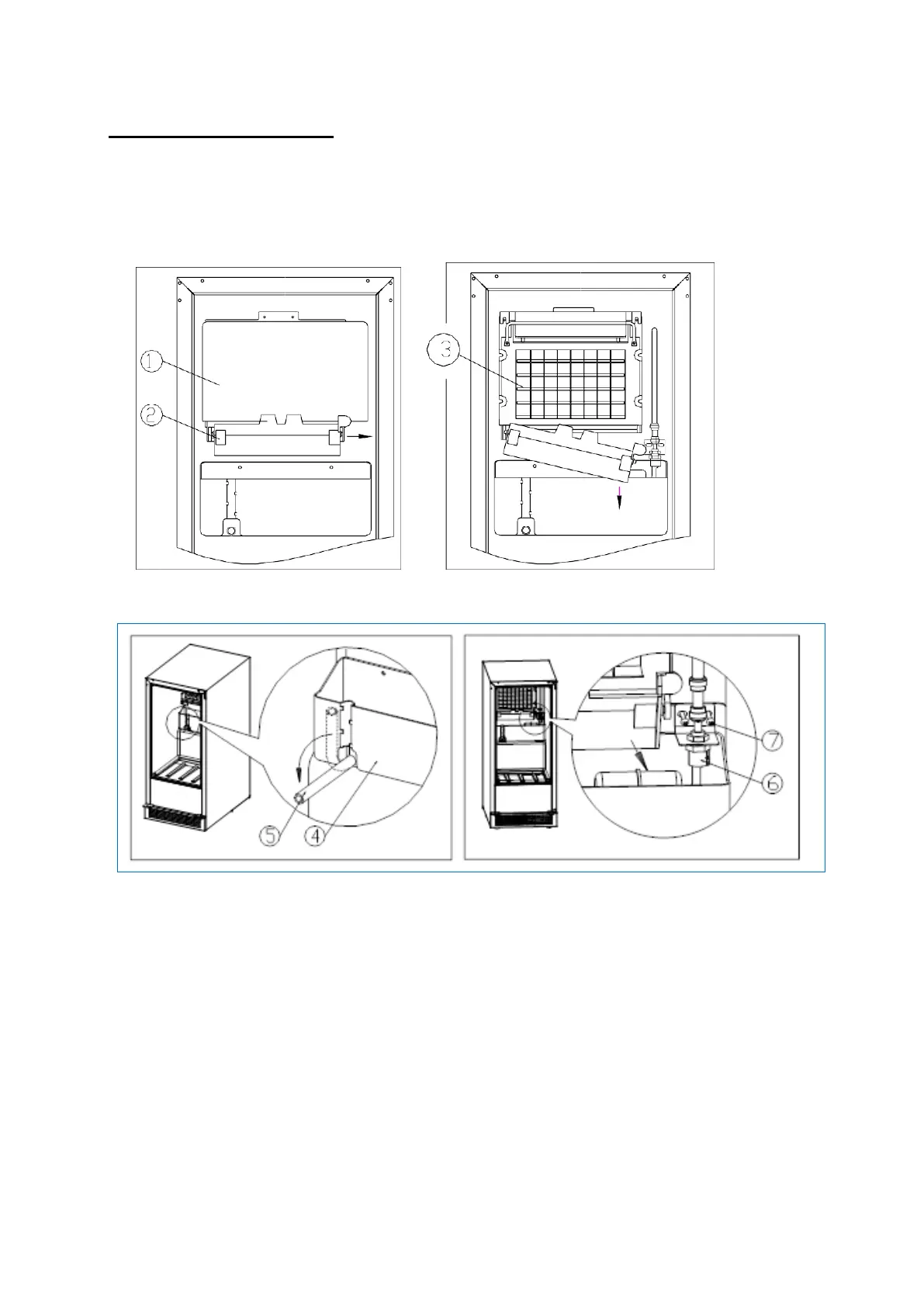 1

2

3

5

4

7

6