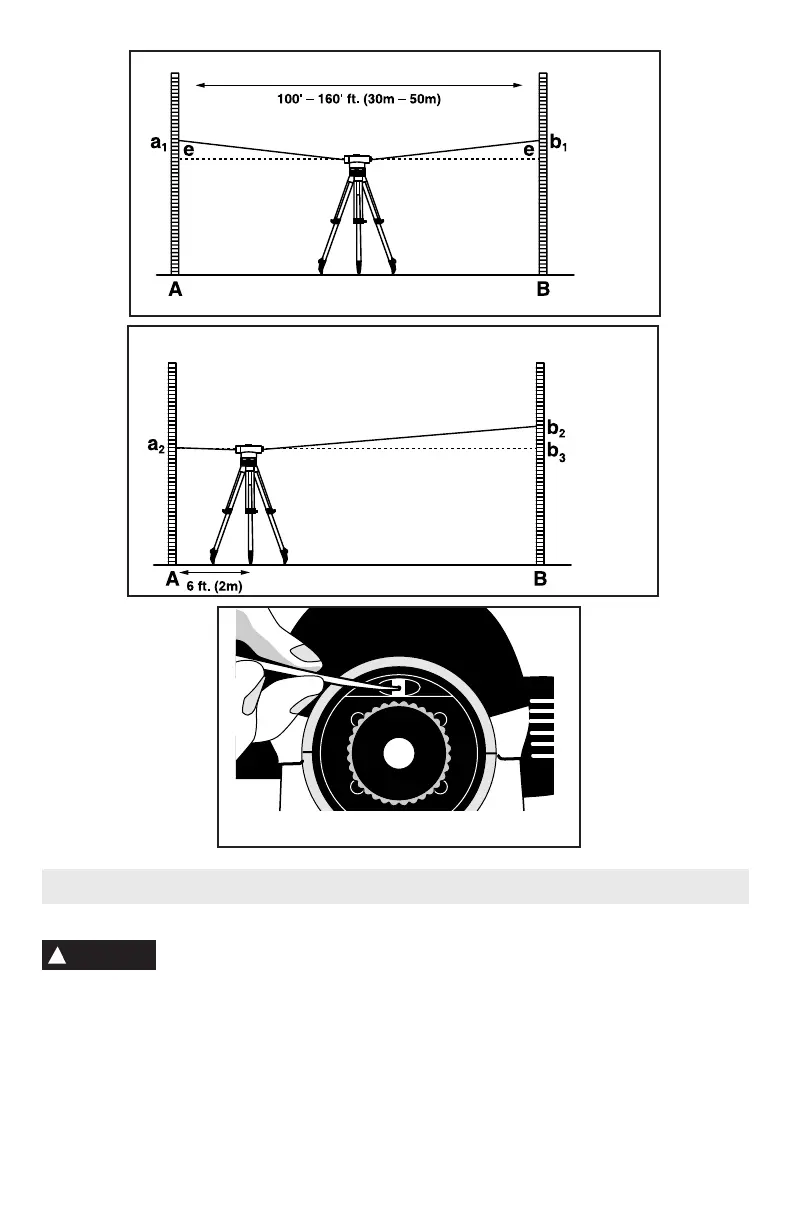 100' – 160' ft. (30m – 50m)

$a_1$

e

e

$b_1$

A

B

$a_2$

$b_2$

$b_3$

A

6 ft. (2m)

B