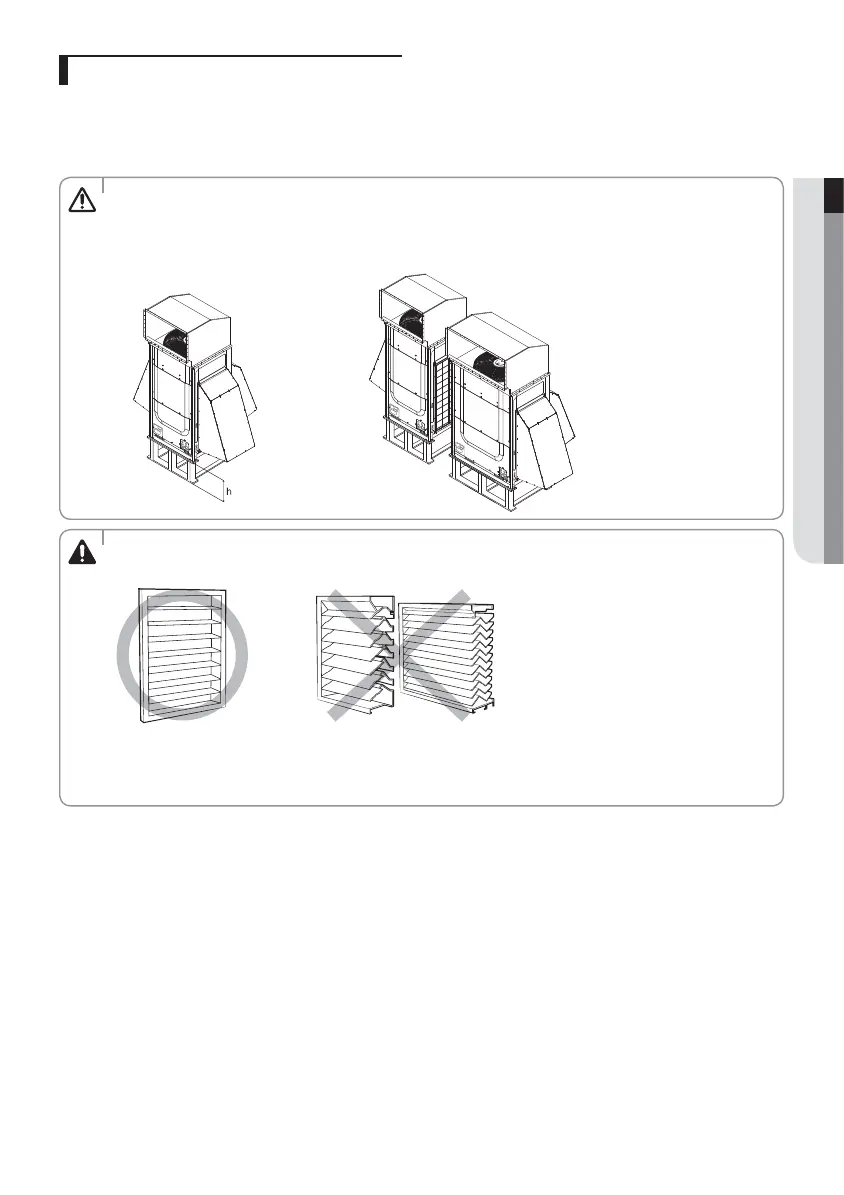 h