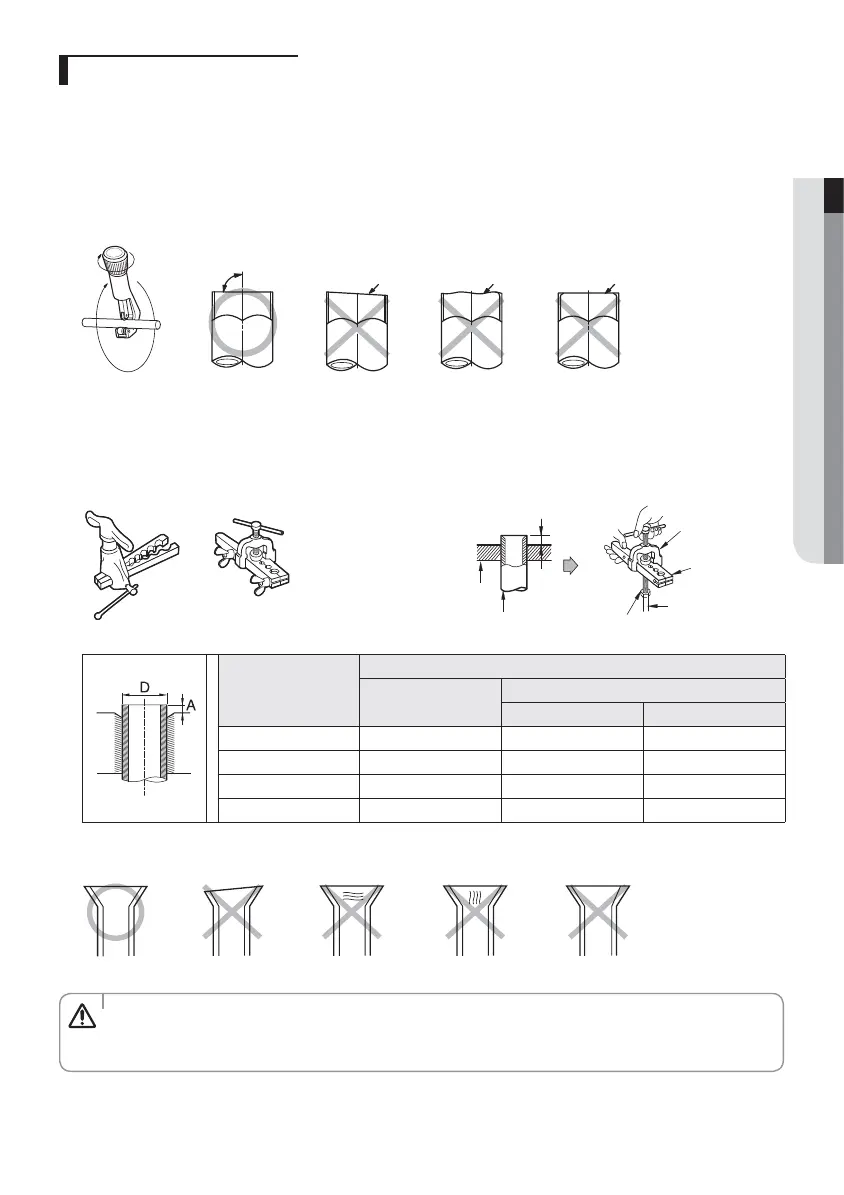 D

A