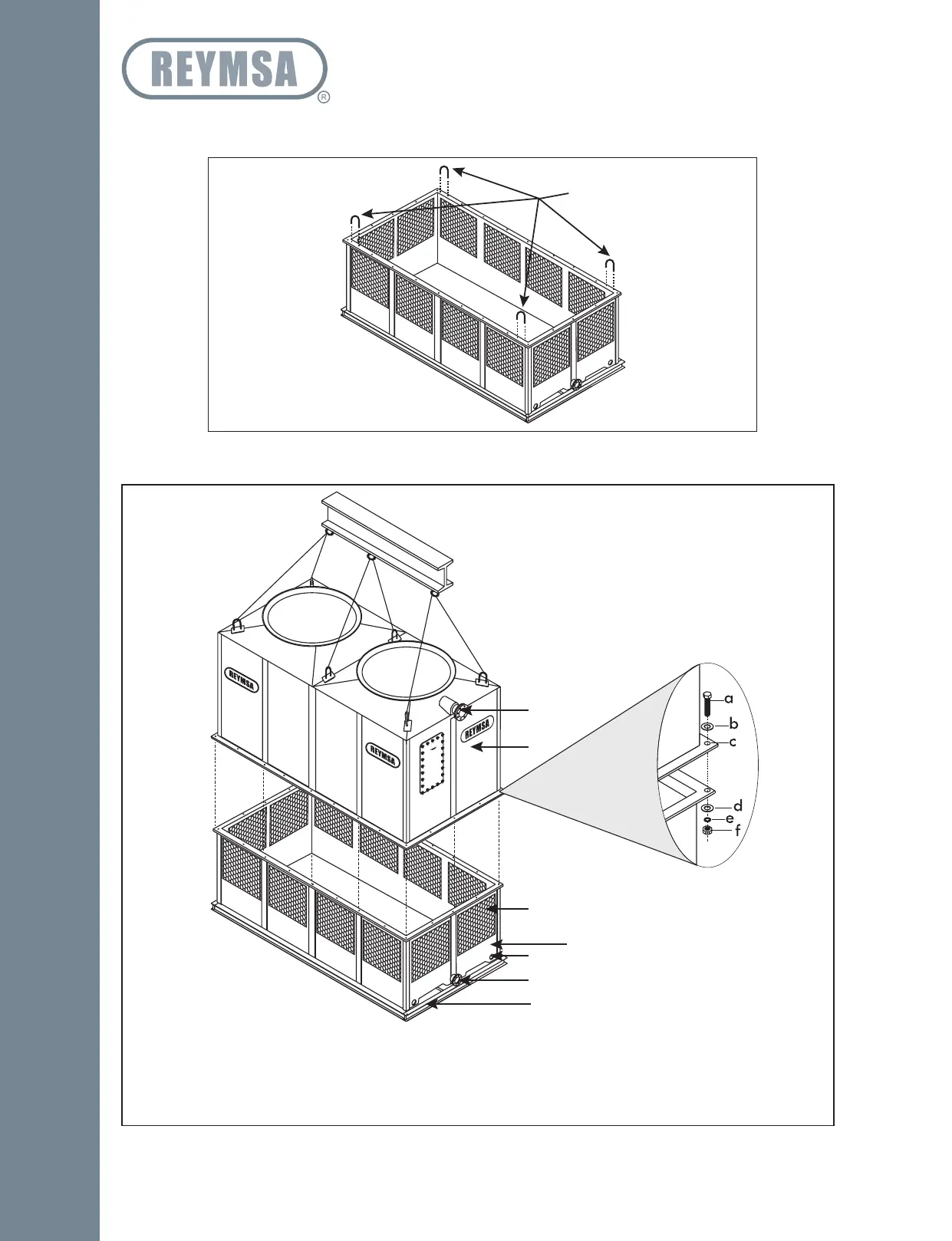 REYMSA
®

REYMSA

REYMSA

REYMSA

a
b
c
d
e
f