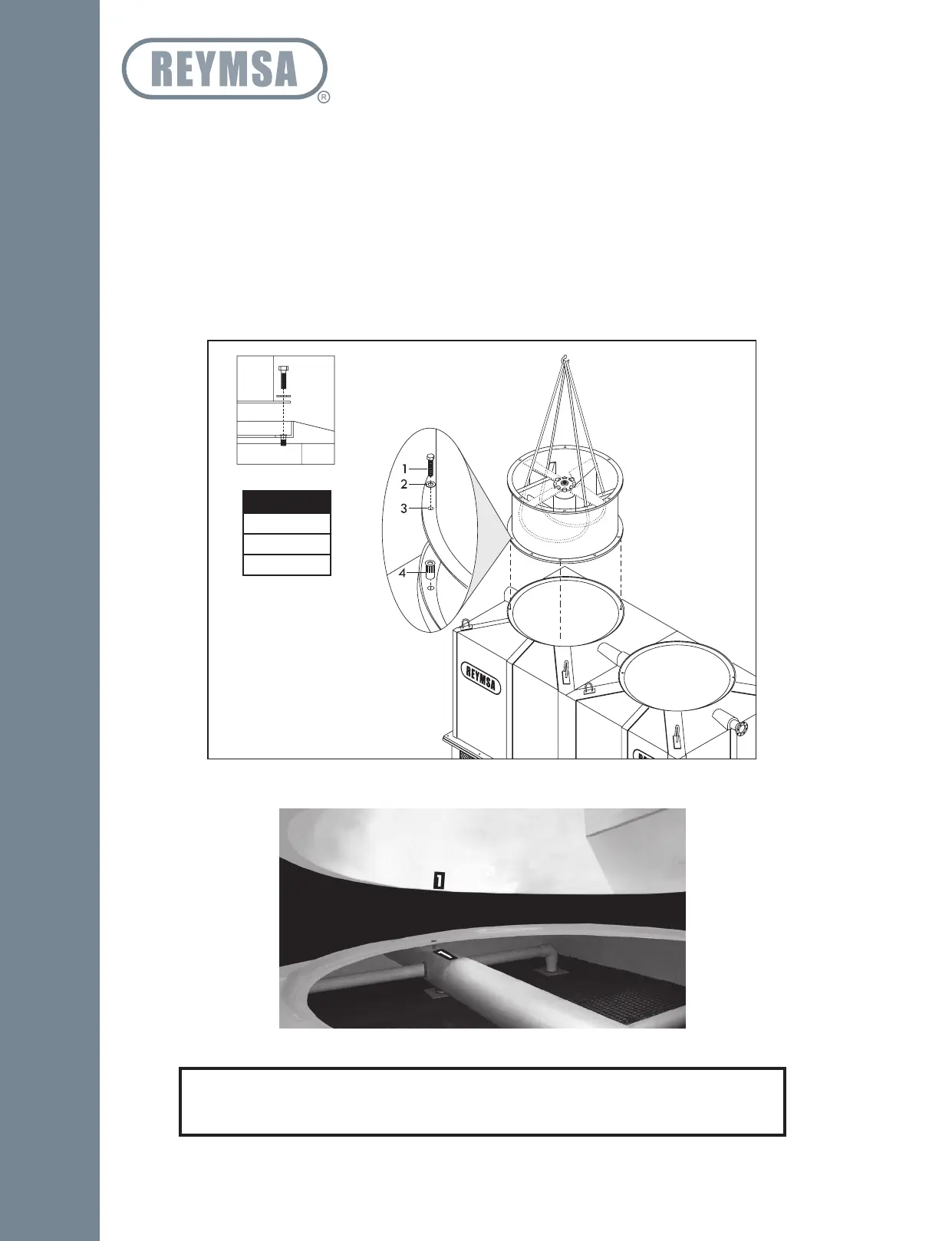 REYMSA
®

1
2
3
4

REYMSA

1