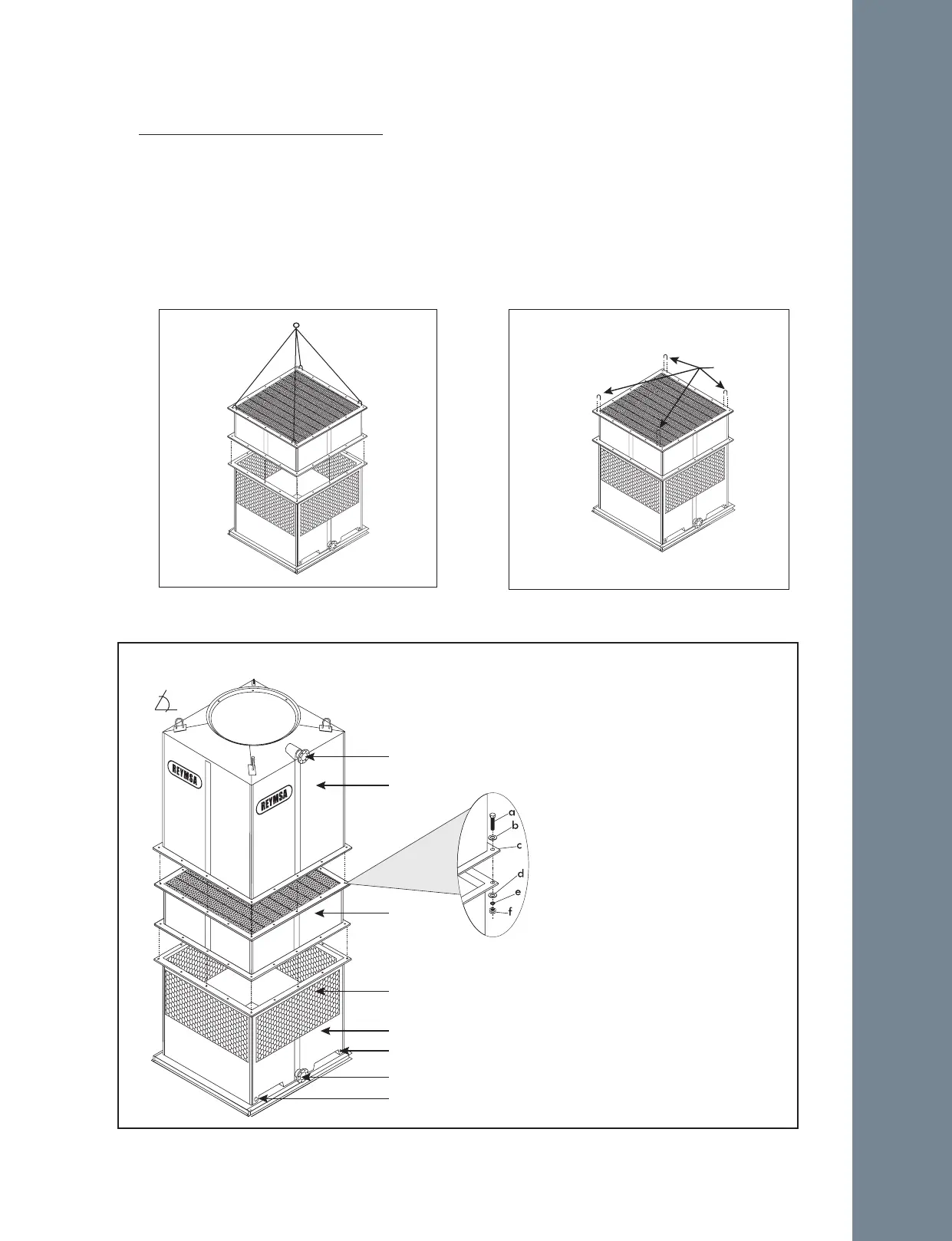 REYMSA

REYMSA

a
b
c
d
e
f