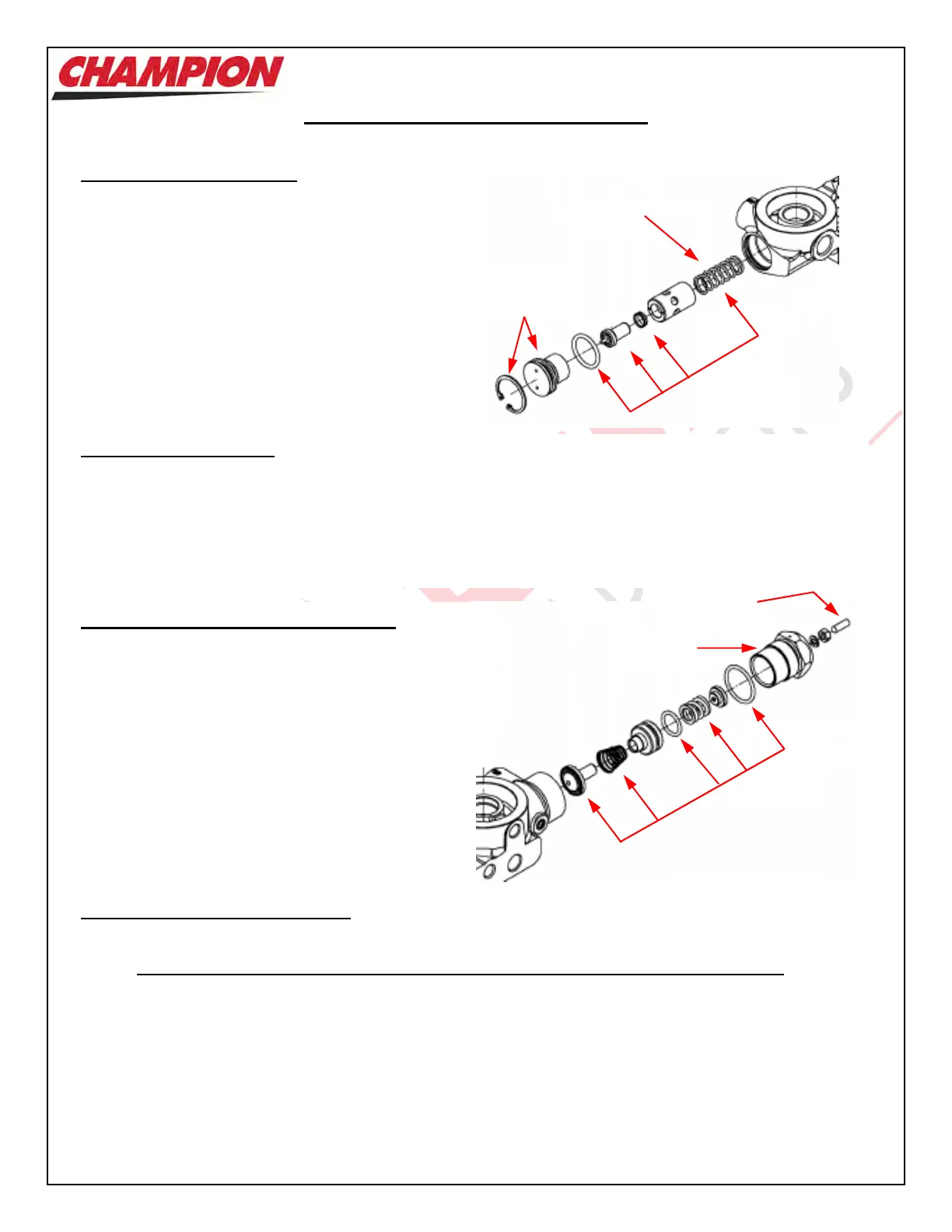 CHAMPION