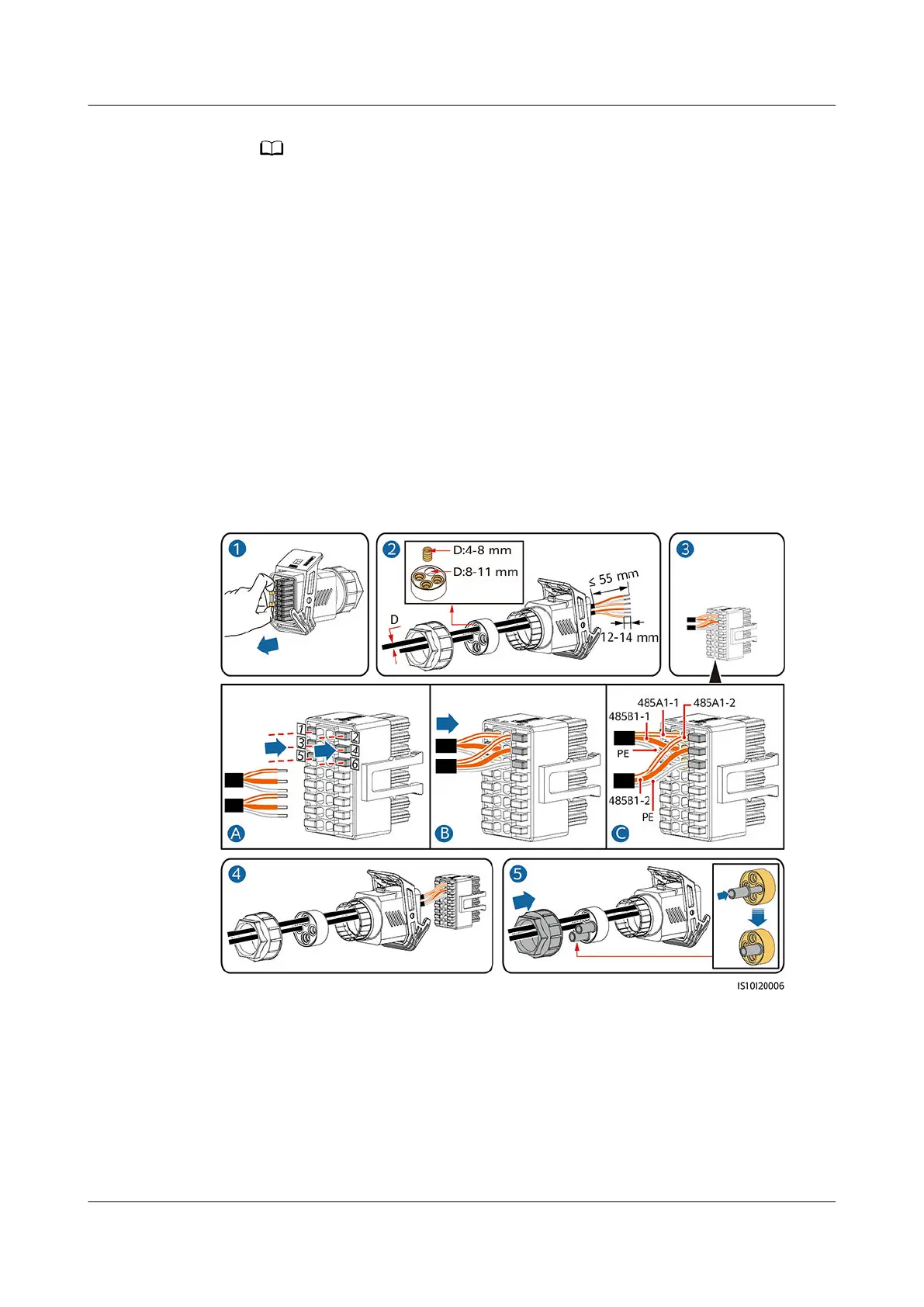 1

2

D:4-8 mm

D:8-11 mm

≤ 55 mm

D

12-14 mm

3

1
2
3
4
5
6

A

B

485A1-1
485A1-2
485B1-1
PE
485B1-2
PE

C

4

5

IS10I20006