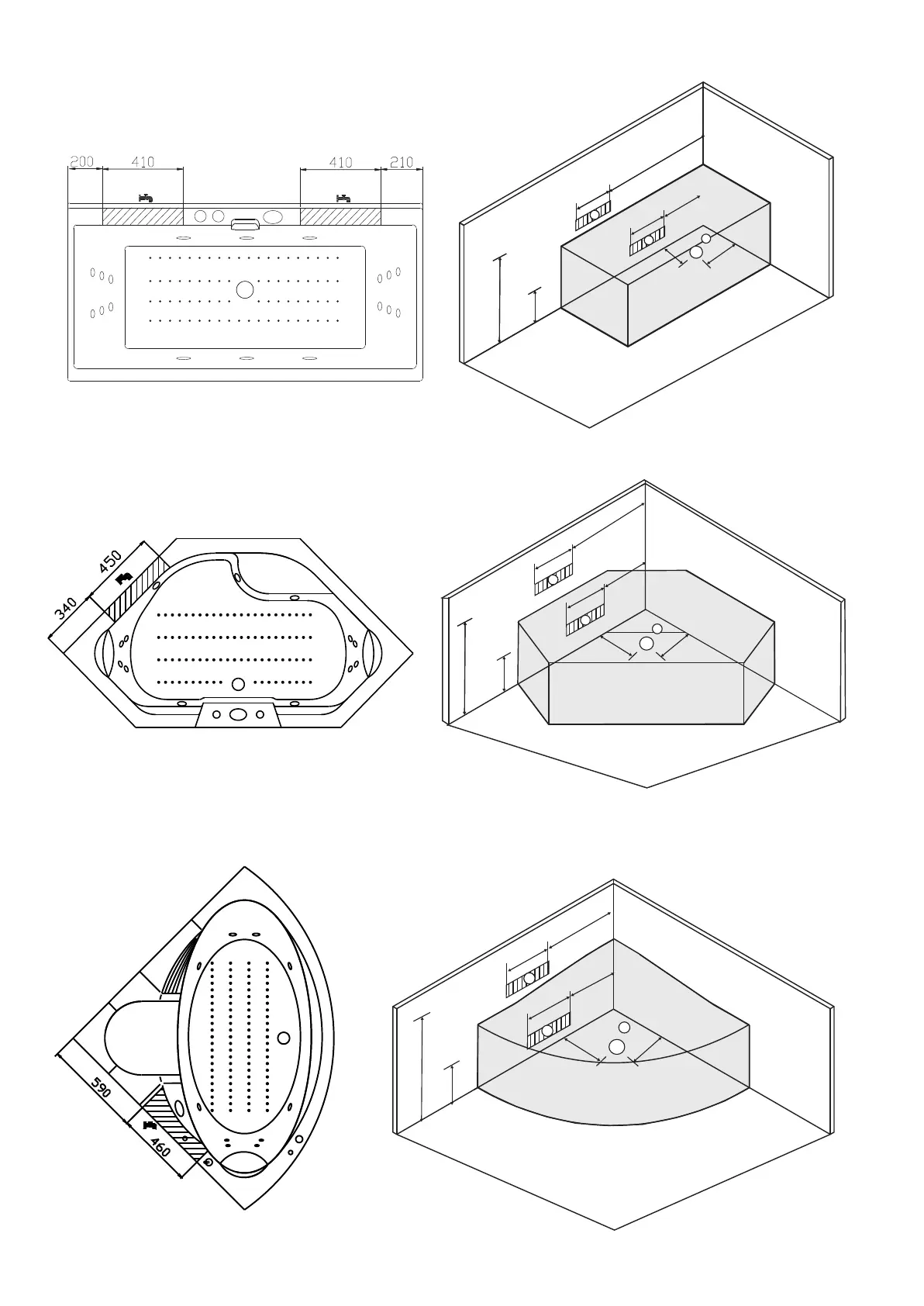 200 410 410 210

450
340

590
460