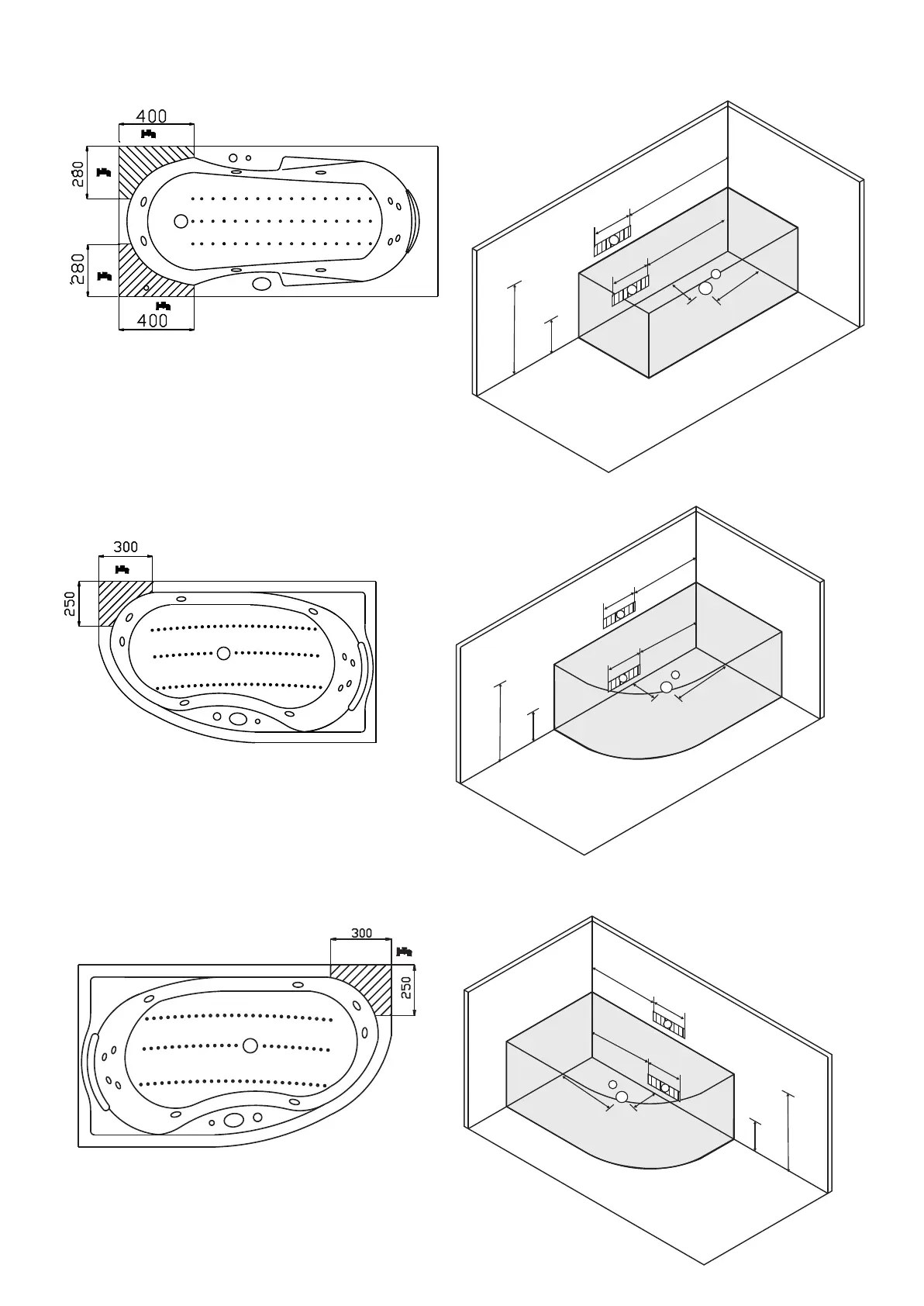 400
280
280
400

300
250

300
250