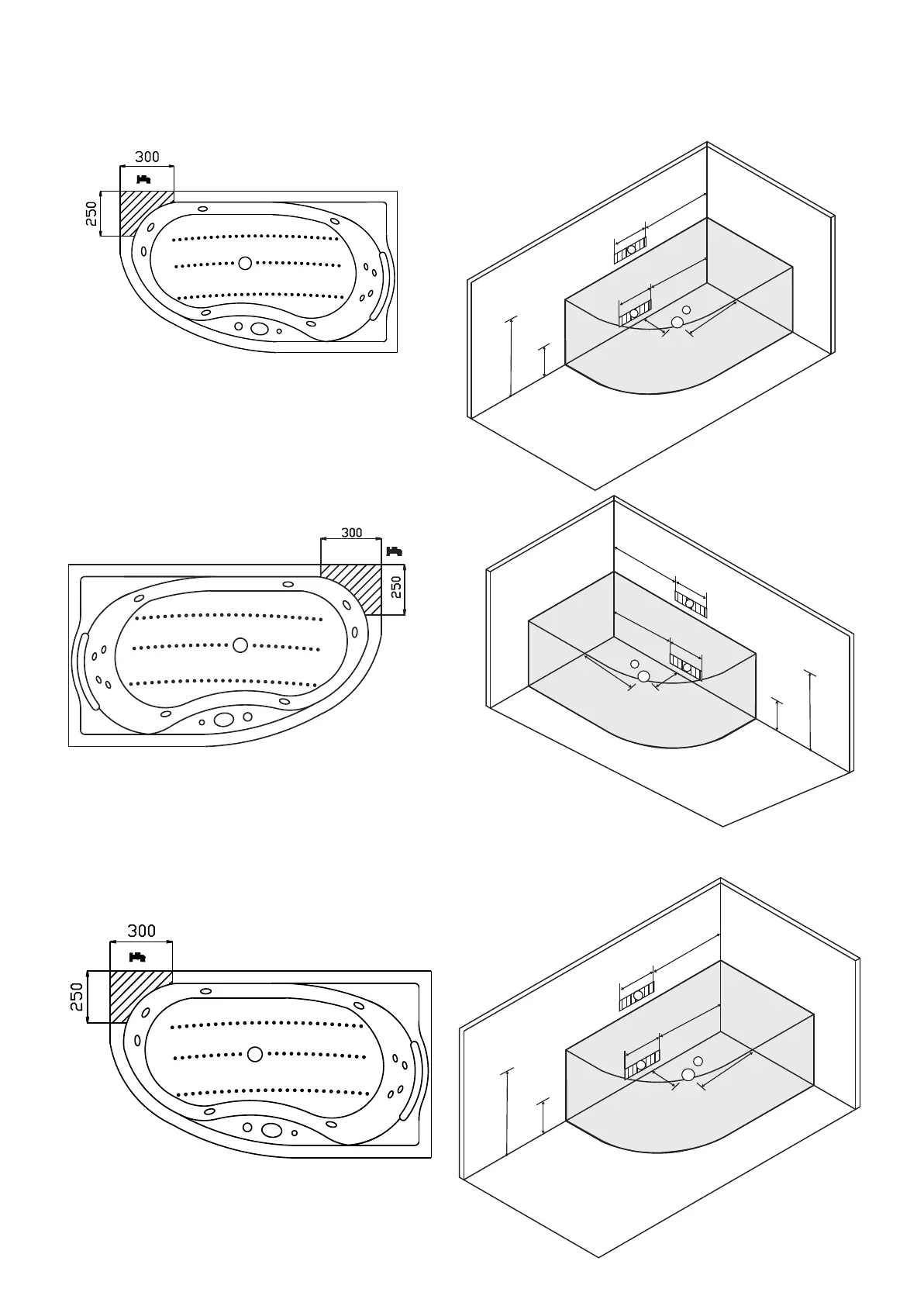 300
250

300
250

300
250