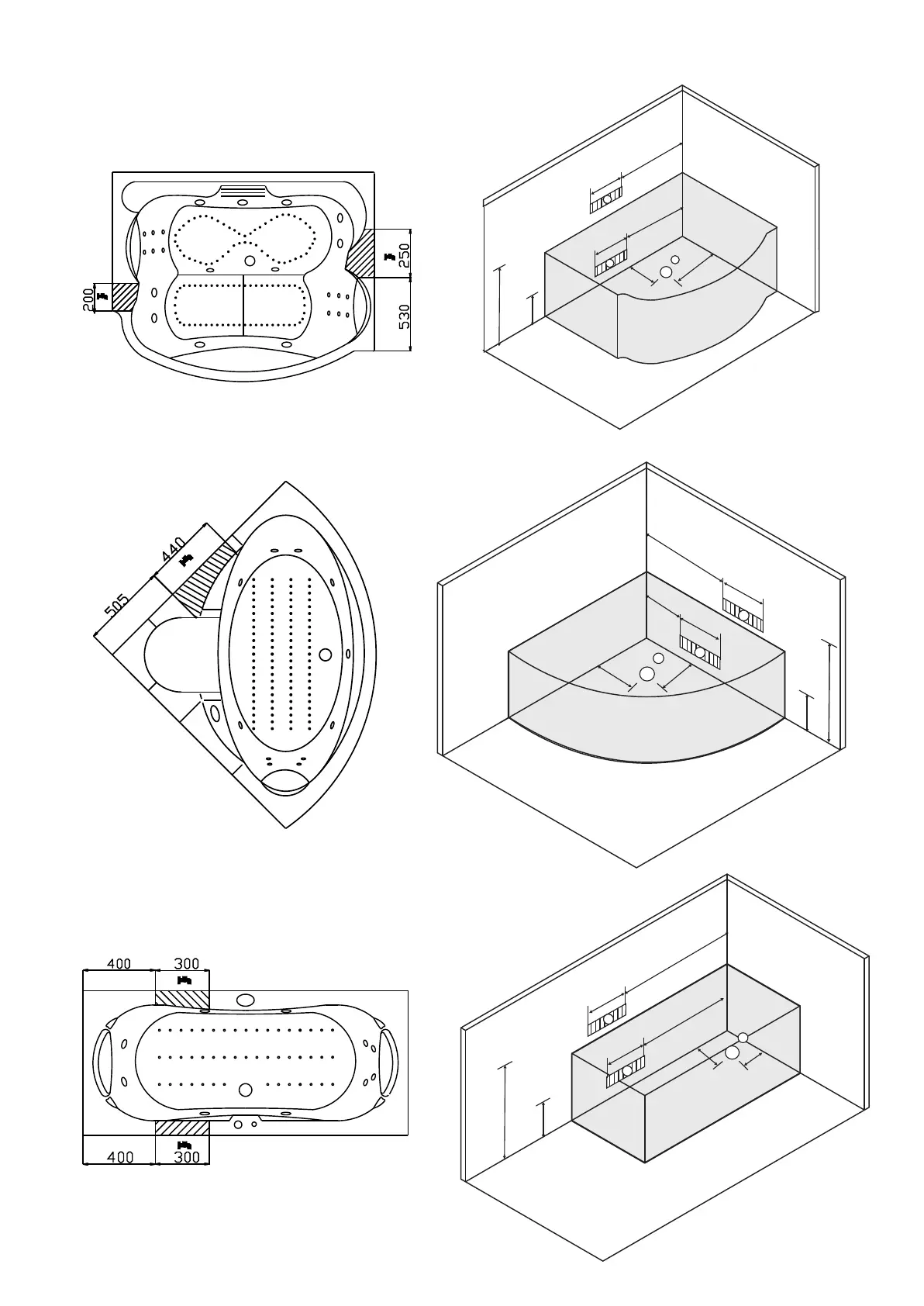 200
250
530
440
505
400
300
400
300