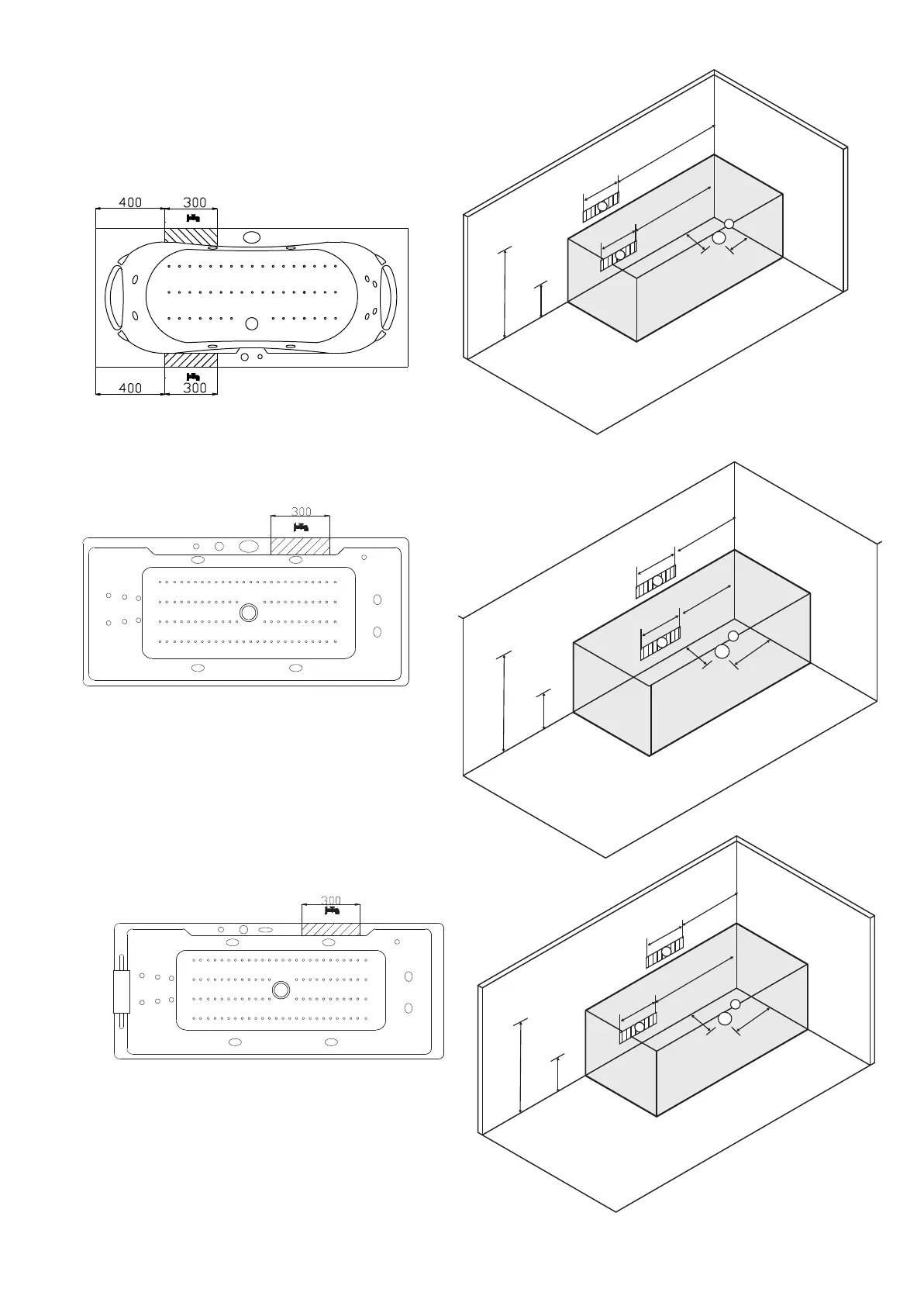 400
300

400
300

300

300