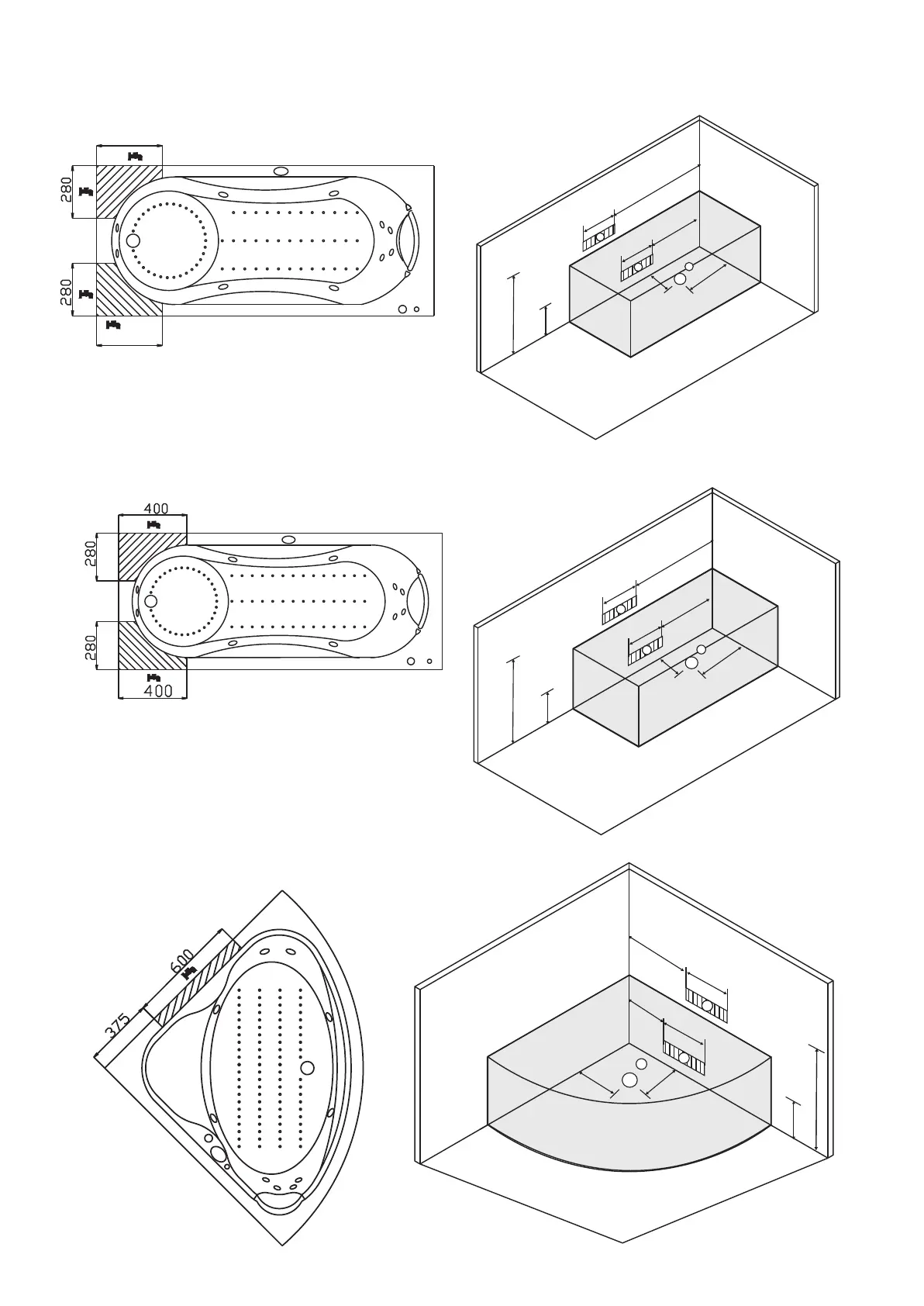 280
280
400
280
280
400
600
375