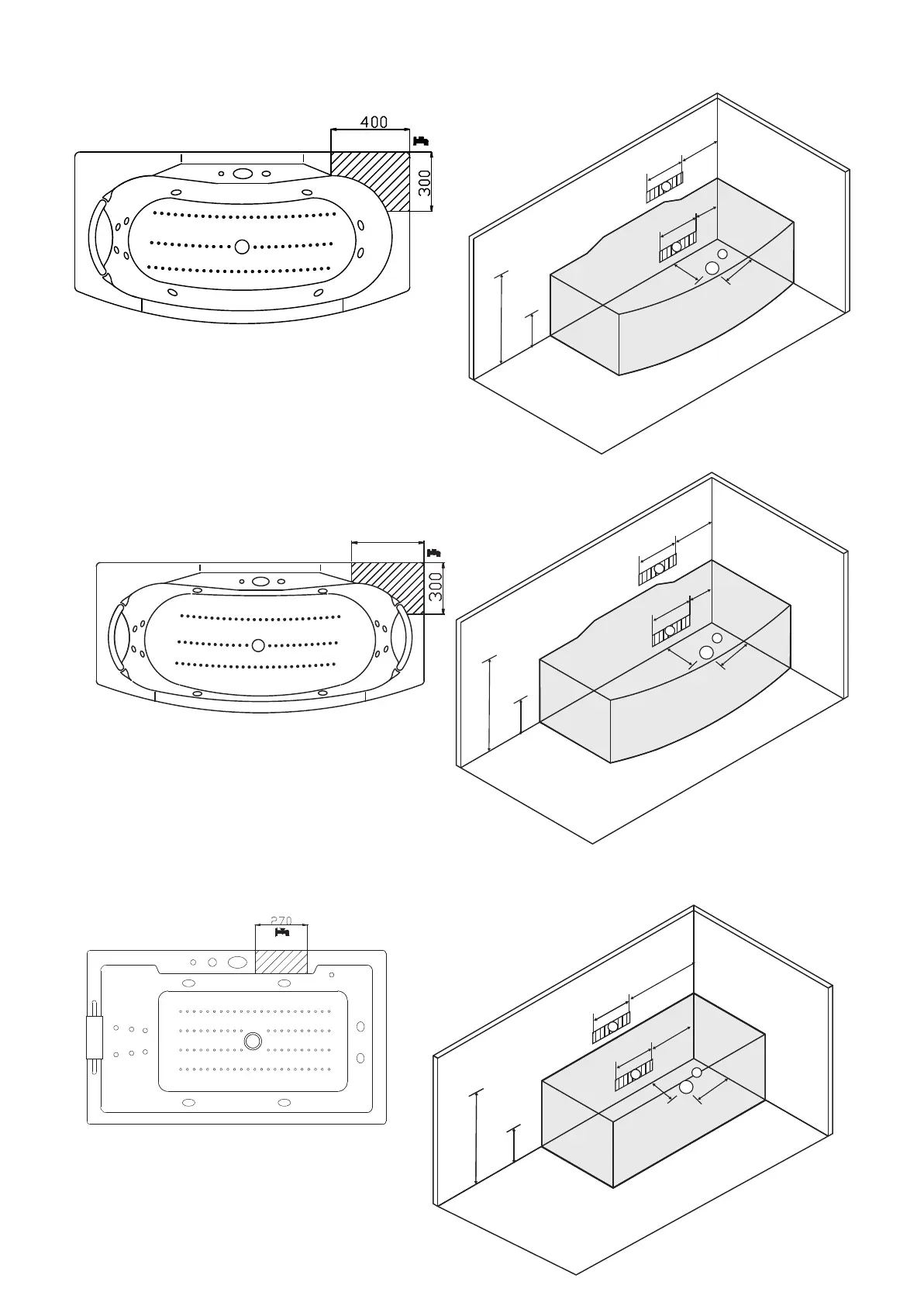 400

300

300

270