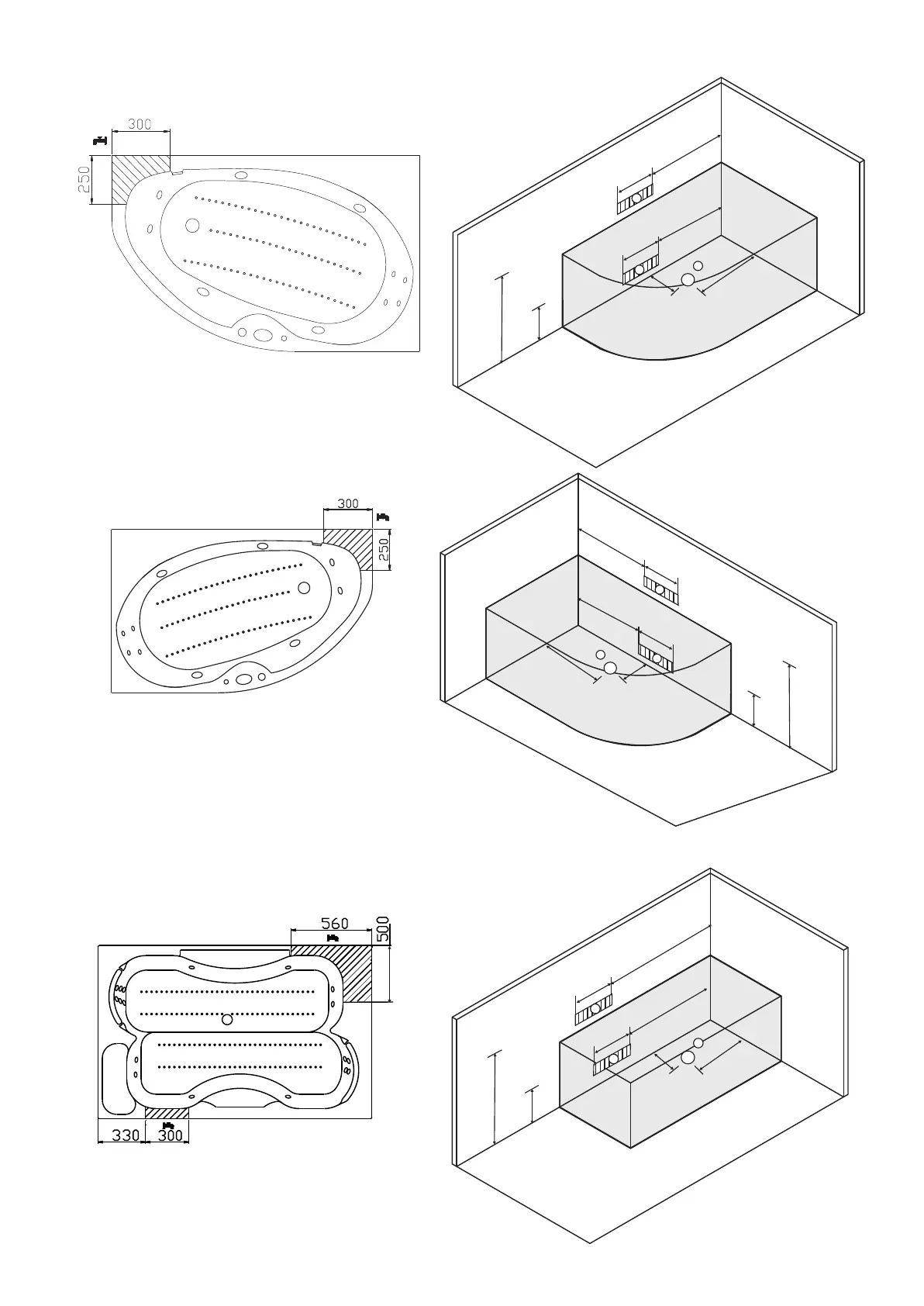 300
250

300
250

560
500

330
300