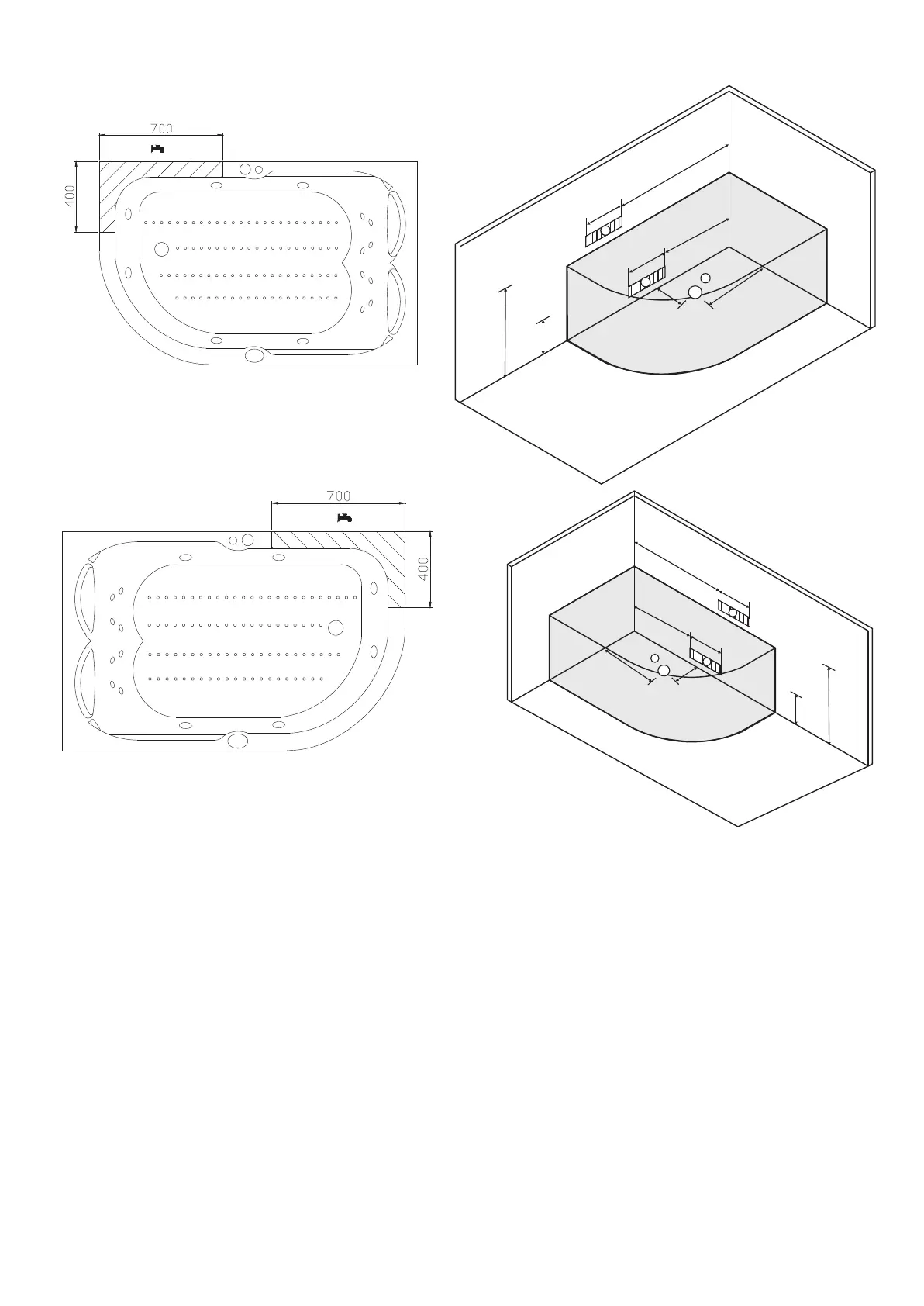 700

400

700

400