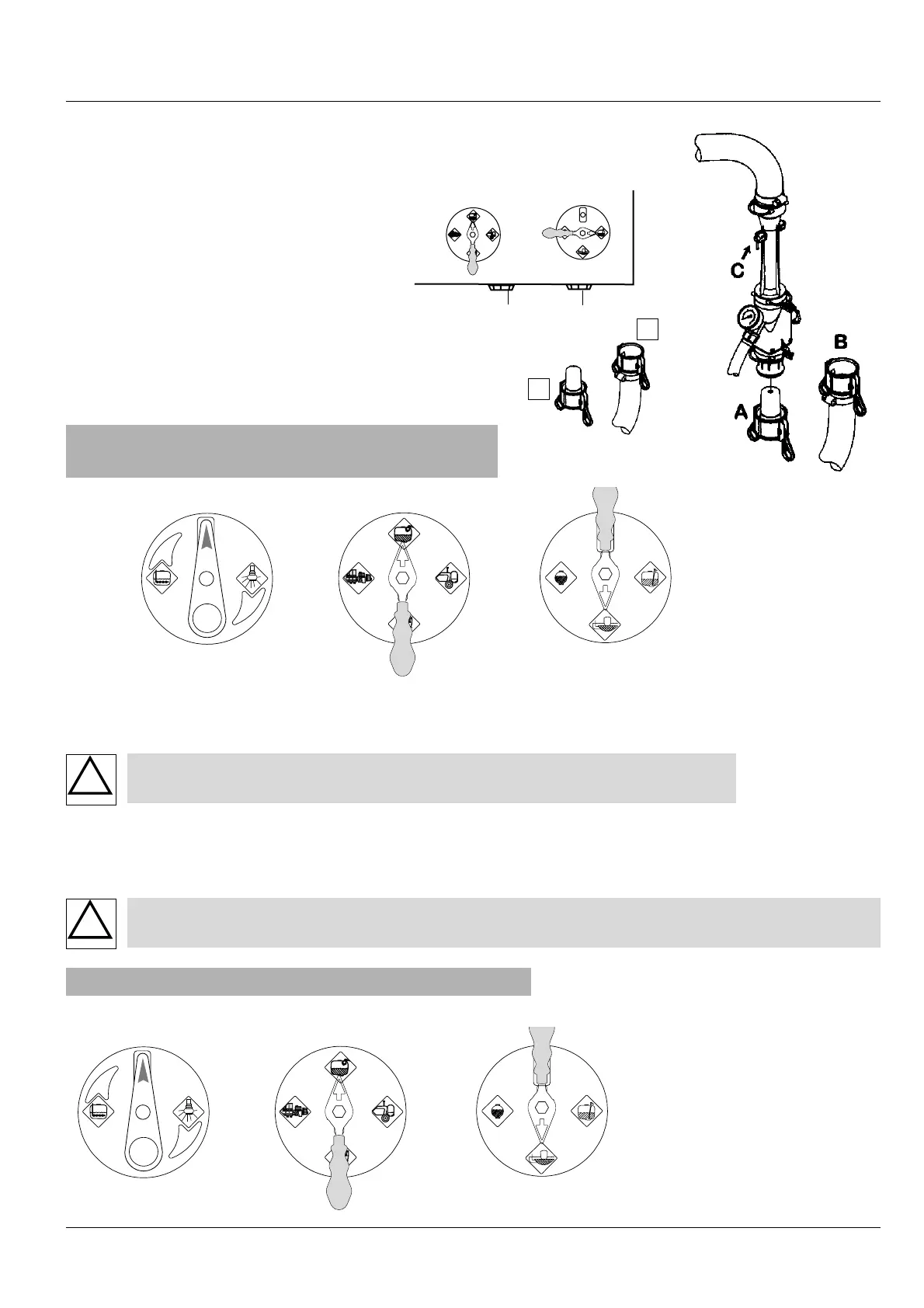 C

B

A