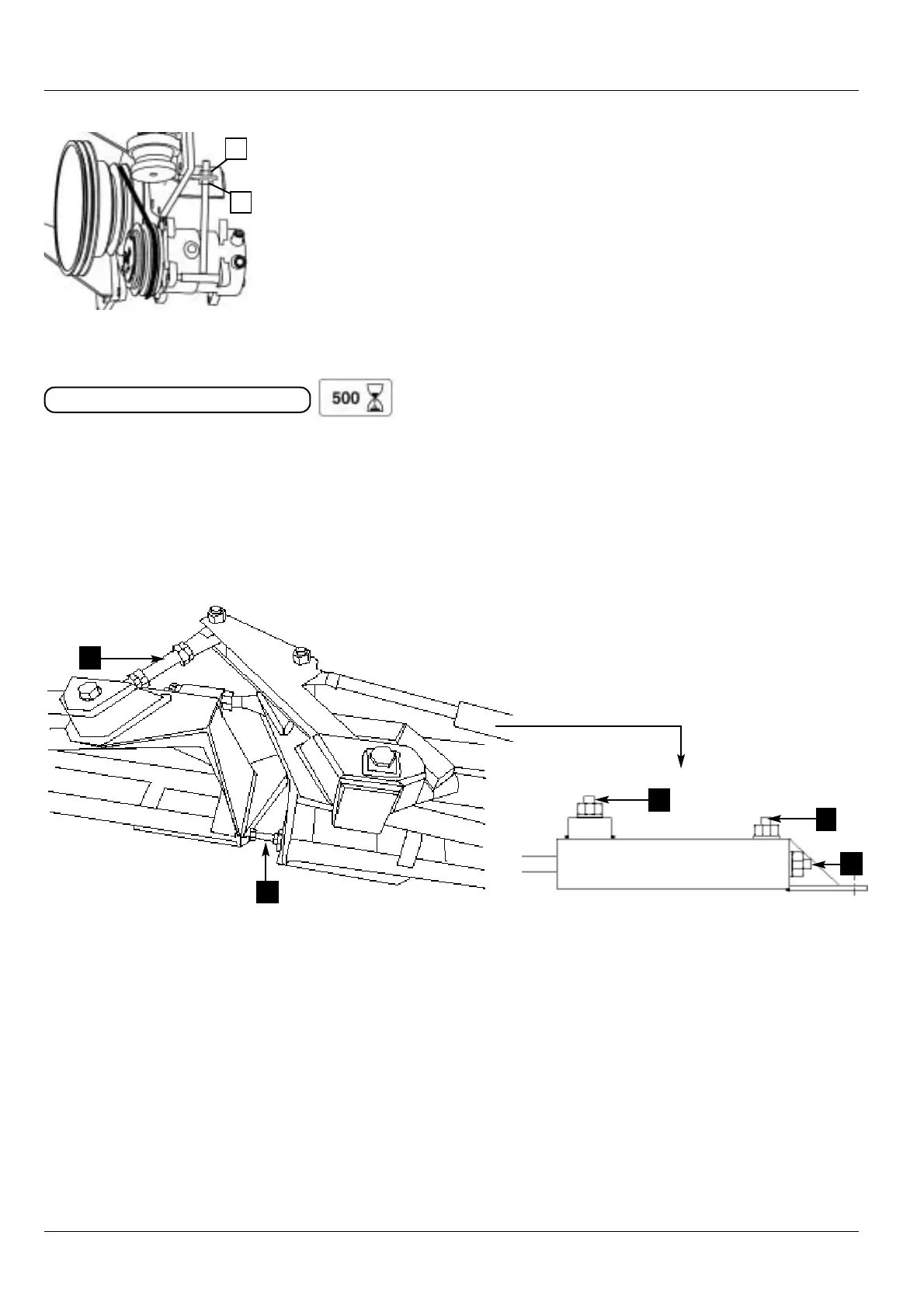 500