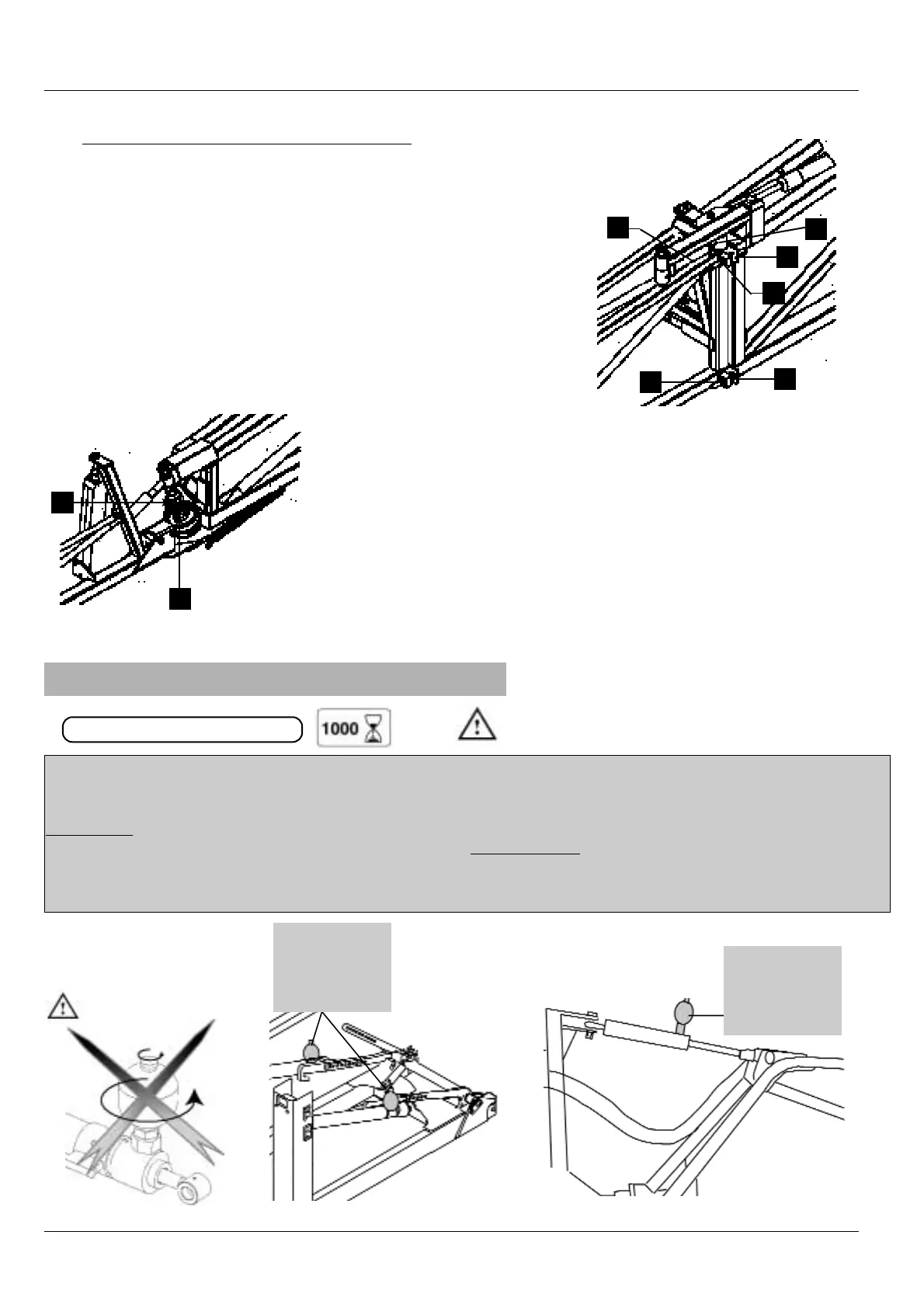 1000