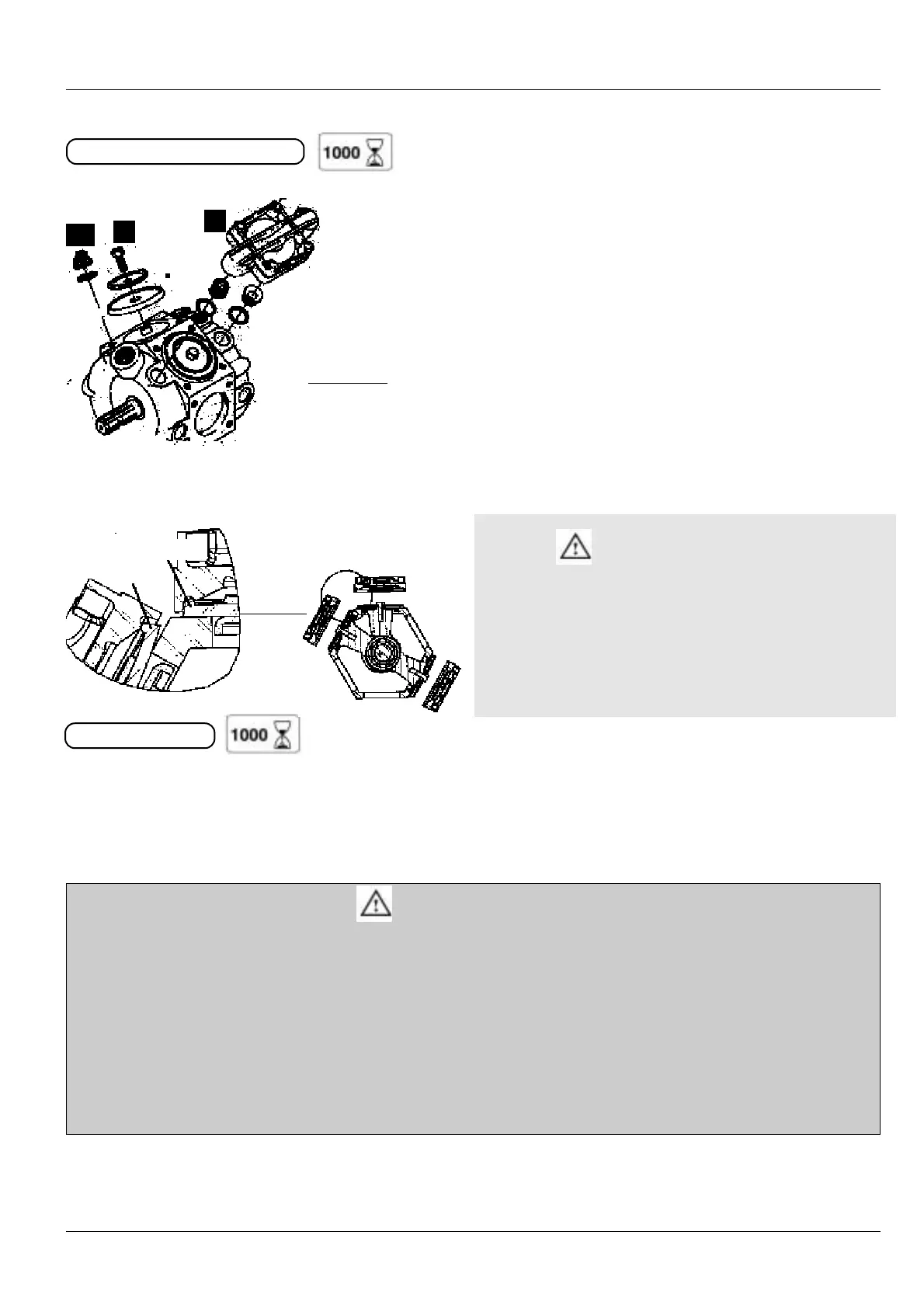 1000

1000