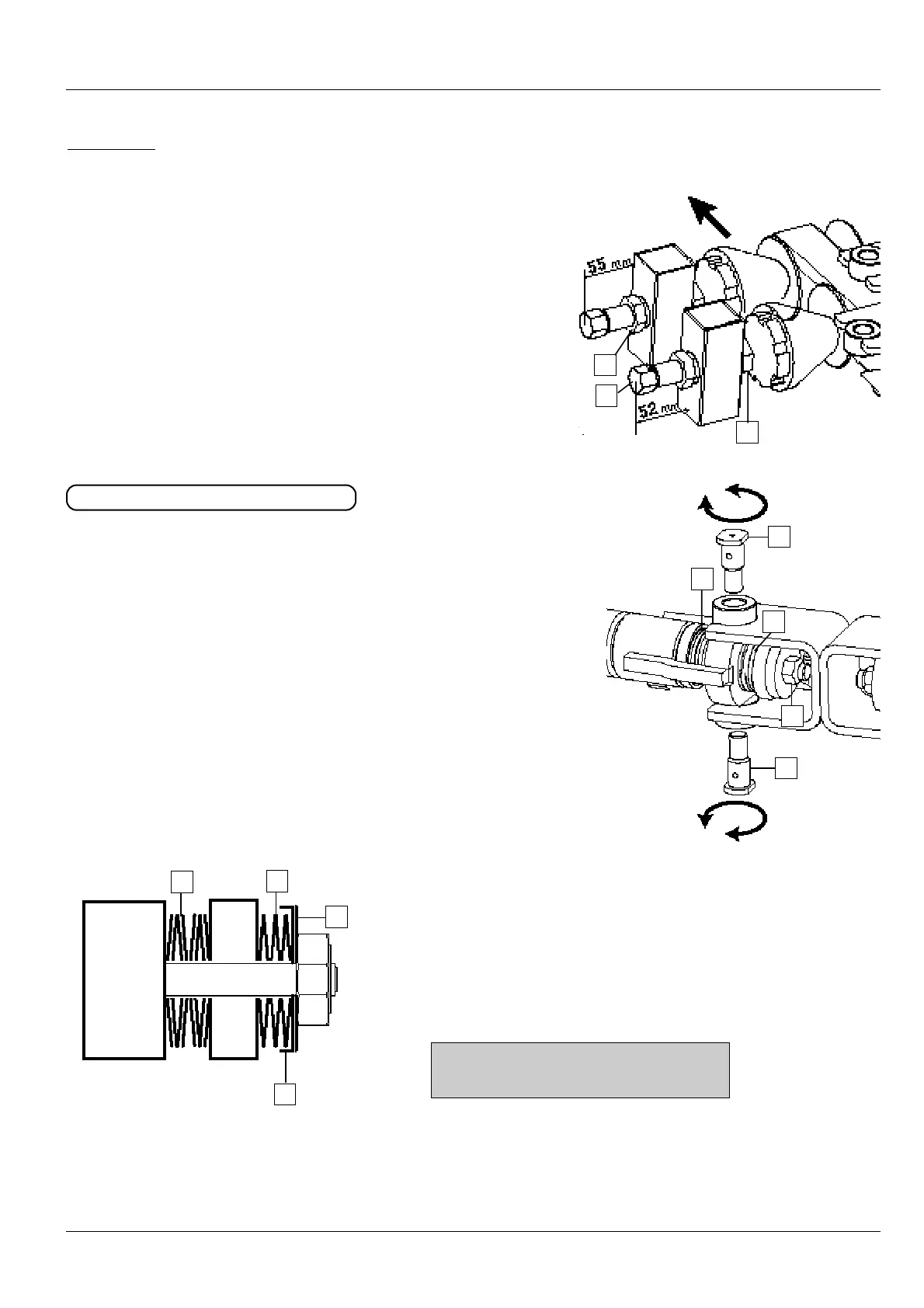 55 mm

52 mm