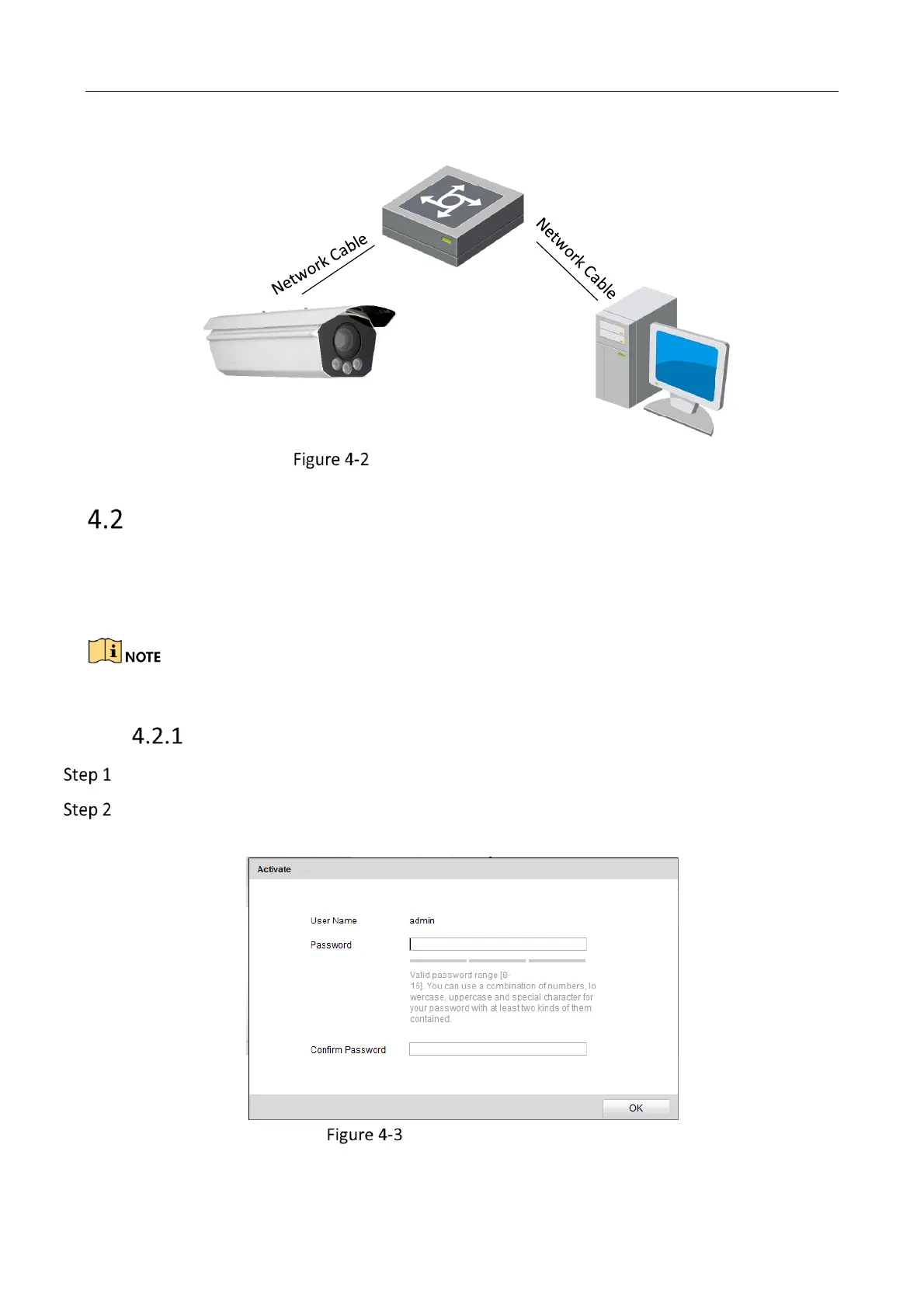 Network Cable

Network Cable

Figure 4-2

4.2

NOTE

4.2.1

Step 1

Step 2

Activate

User Name admin

Password

Valid password range [8-16]. You can use a combination of numbers, lowercase, uppercase and special character for your password with at least two kinds of them contained.

Confirm Password

OK

Figure 4-3