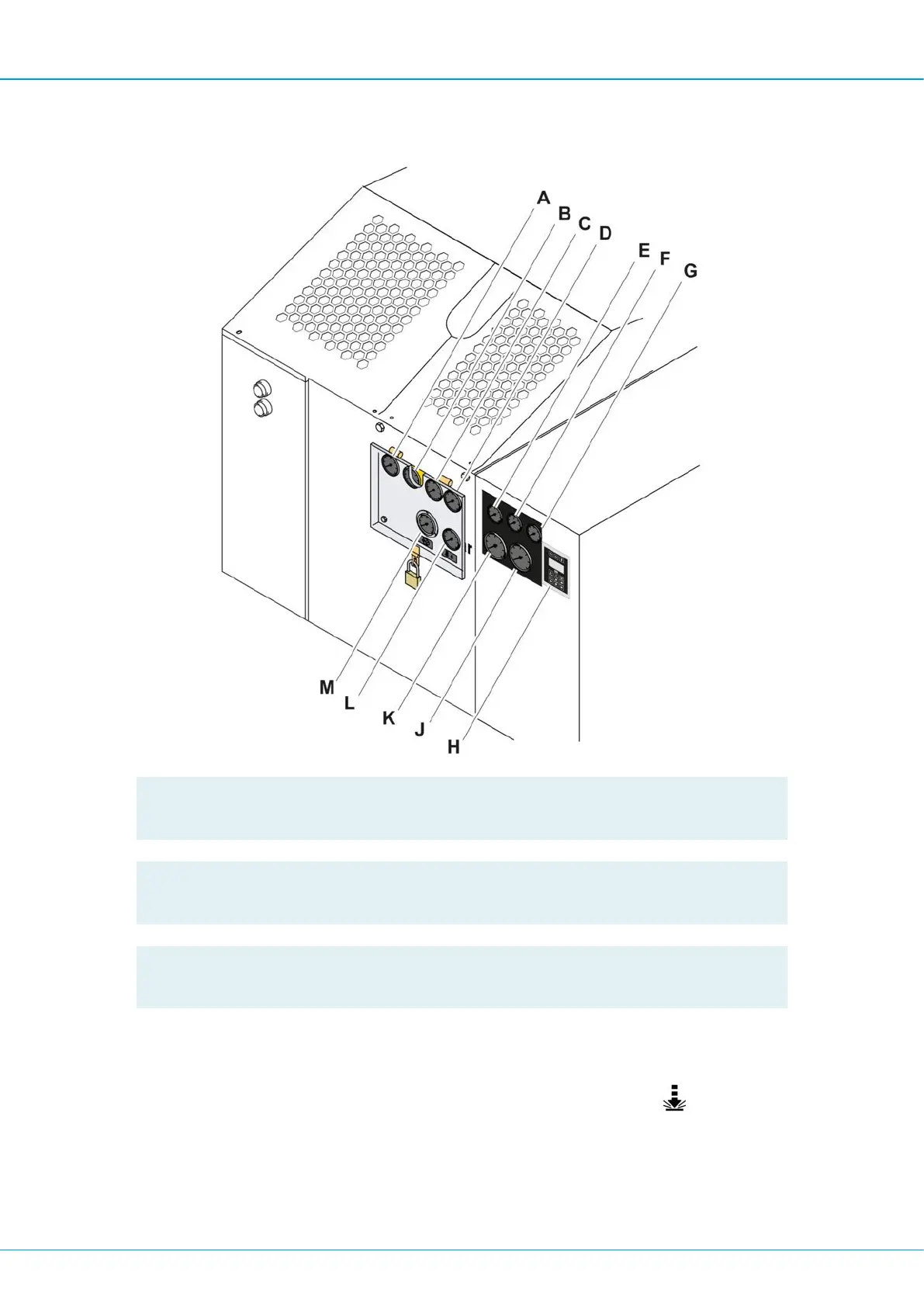 A B C D E F G

M L K J H