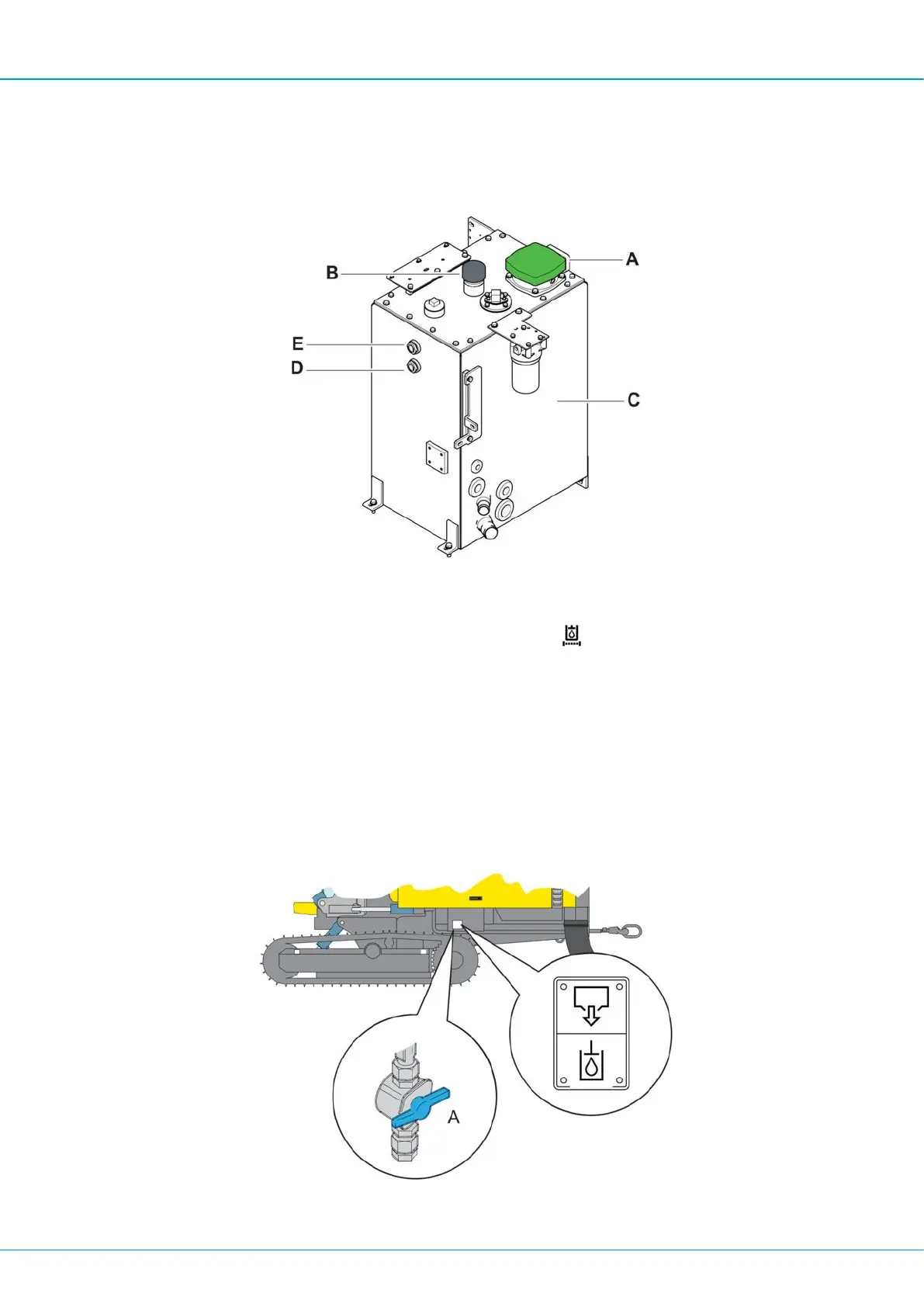 B

A

E

D

C

A