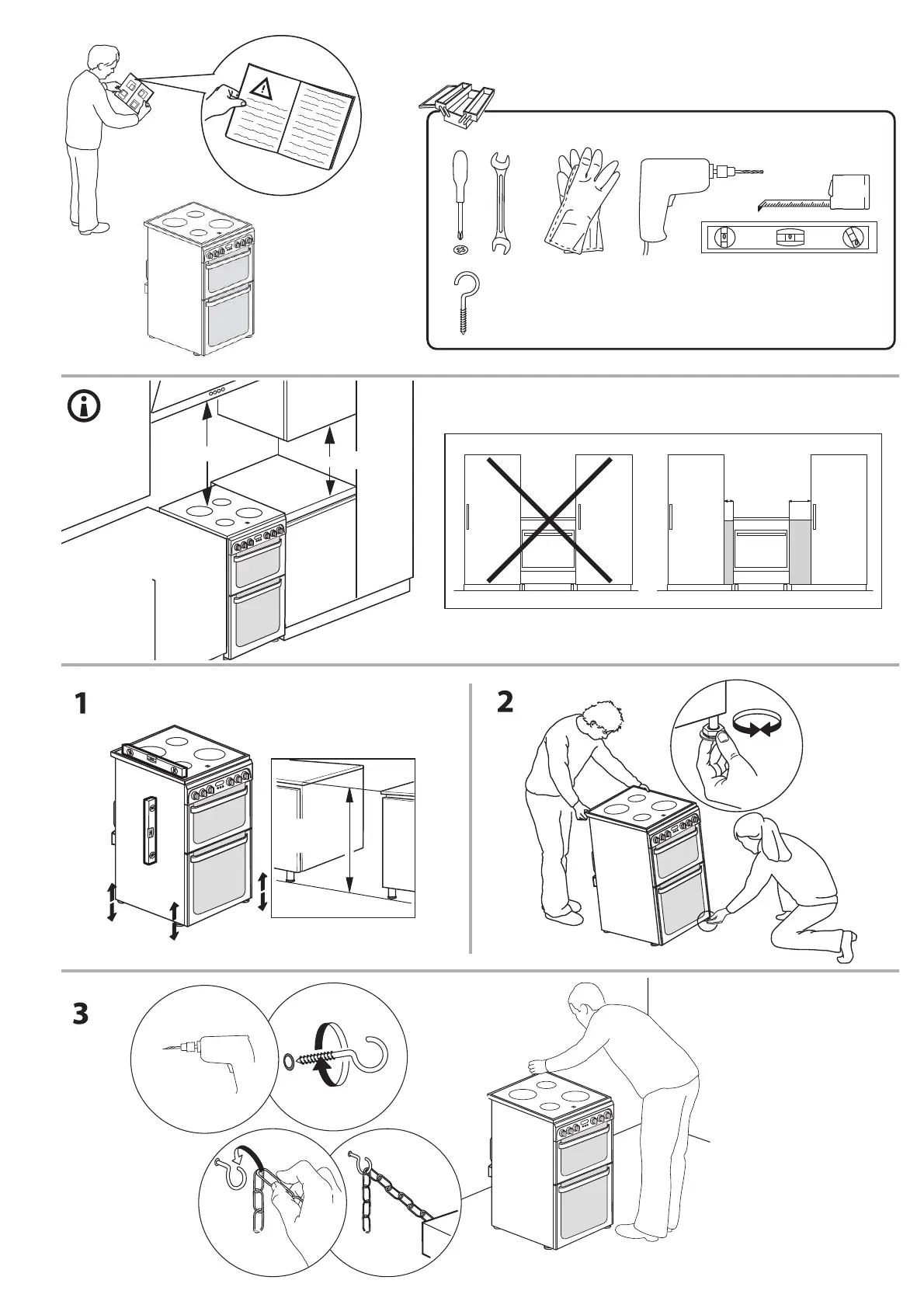 1

2

3