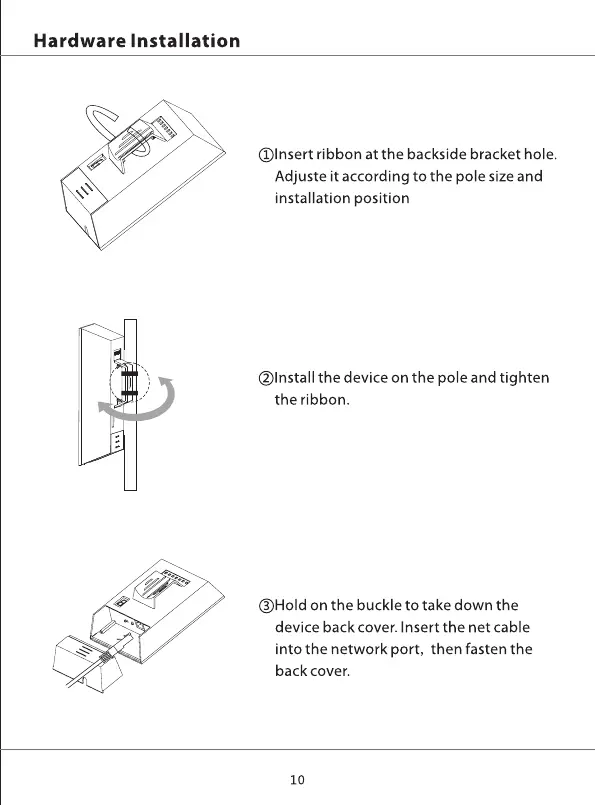 Hardware Installation

①Insert ribbon at the backside bracket hole. Adjuste it according to the pole size and installation position

②Install the device on the pole and tighten the ribbon.

③Hold on the buckle to take down the device back cover. Insert the net cable into the network port, then fasten the back cover.

10