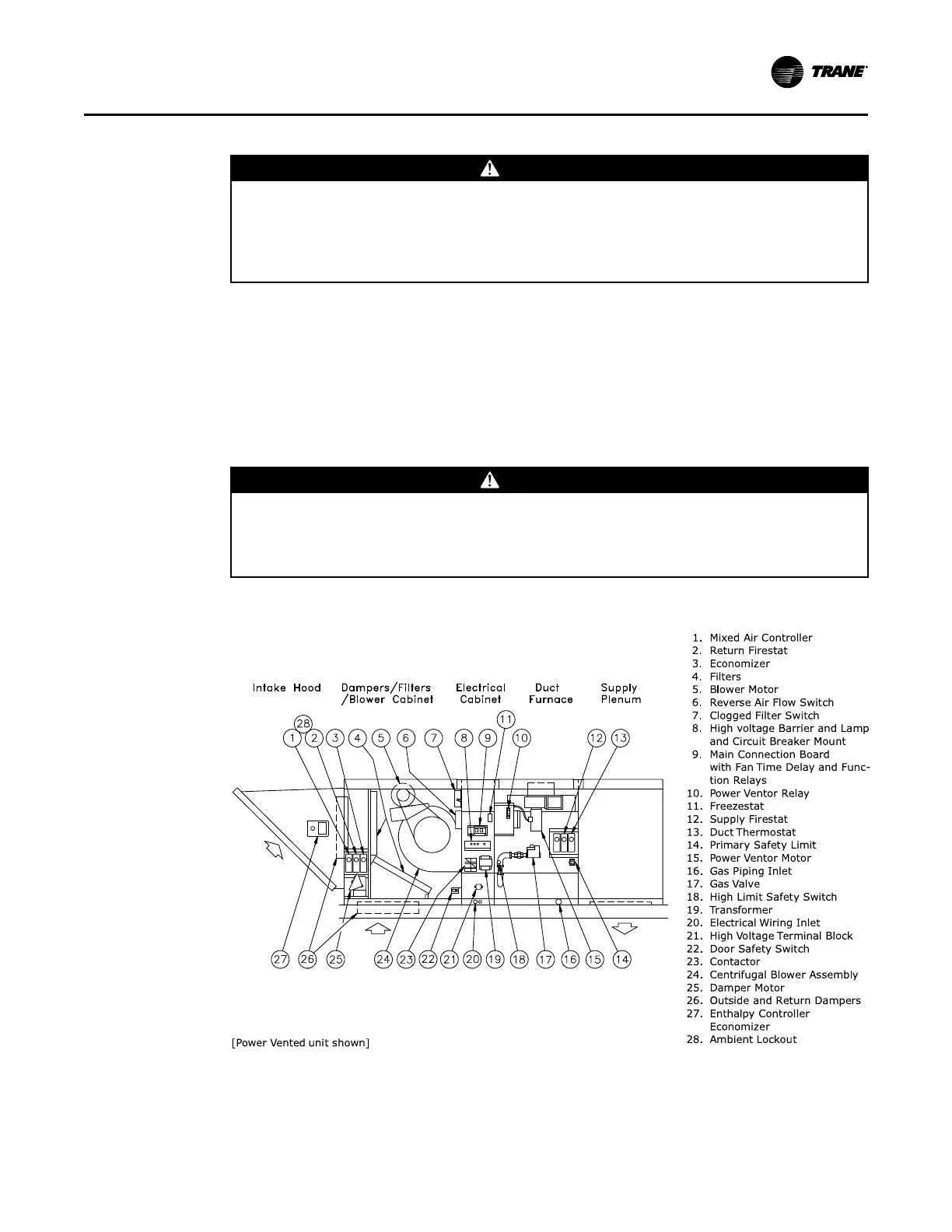 TRANE

Intake Hood

Dampers/Filters /Blower Cabinet

Electrical Cabinet

Duct Furnace

Supply Plenum

28 1 2 3 4 5 6 7 8 9 11 10 12 13

27 26 25 24 23 22 21 20 19 18 17 16 15 14

[Power Vented unit shown]

1. Mixed Air Controller
2. Return Firestat
3. Economizer
4. Filters
5. Blower Motor
6. Reverse Air Flow Switch
7. Clogged Filter Switch
8. High voltage Barrier and Lamp and Circuit Breaker Mount
9. Main Connection Board with Fan Time Delay and Function Relays
10. Power Ventor Relay
11. Freezestat
12. Supply Firestat
13. Duct Thermostat
14. Primary Safety Limit
15. Power Ventor Motor
16. Gas Piping Inlet
17. Gas Valve
18. High Limit Safety Switch
19. Transformer
20. Electrical Wiring Inlet
21. High Voltage Terminal Block
22. Door Safety Switch
23. Contactor
24. Centrifugal Blower Assembly
25. Damper Motor
26. Outside and Return Dampers
27. Enthalpy Controller Economizer
28. Ambient Lockout