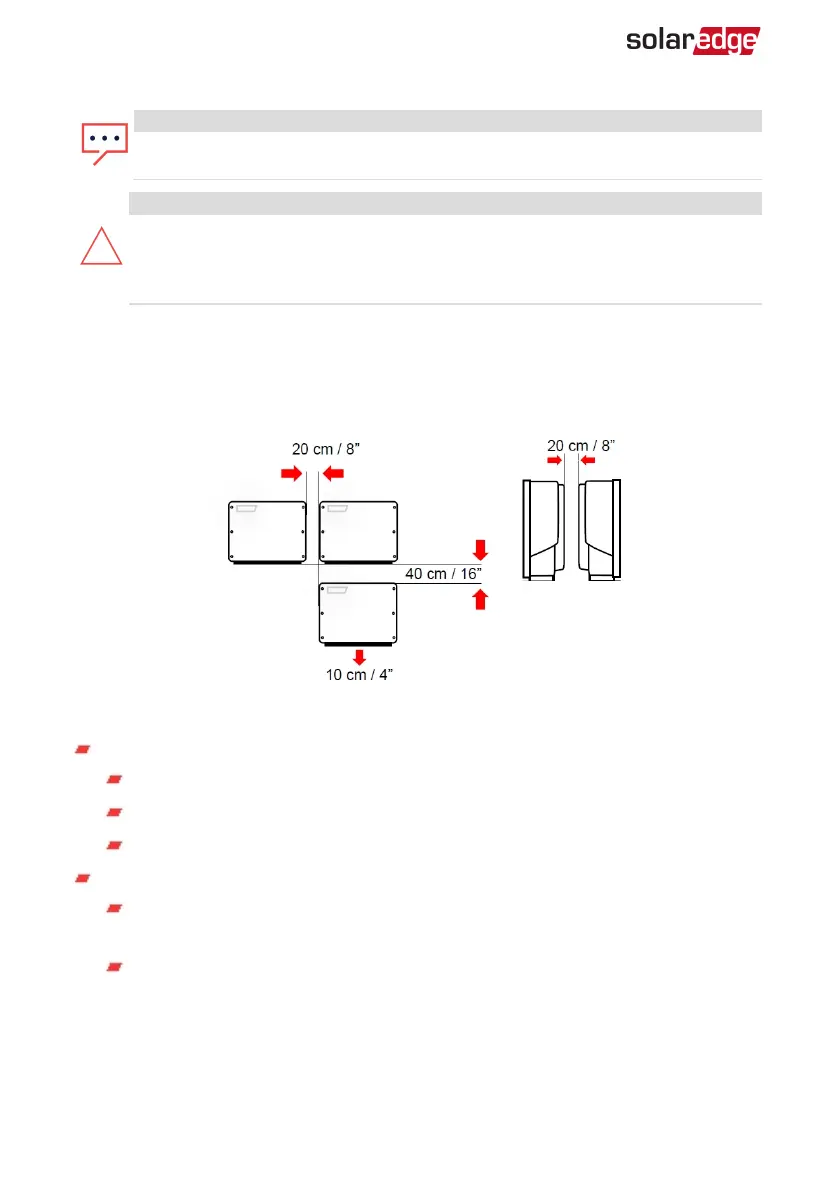 solaredge

20 cm / 8”

20 cm / 8”

40 cm / 16”

10 cm / 4”