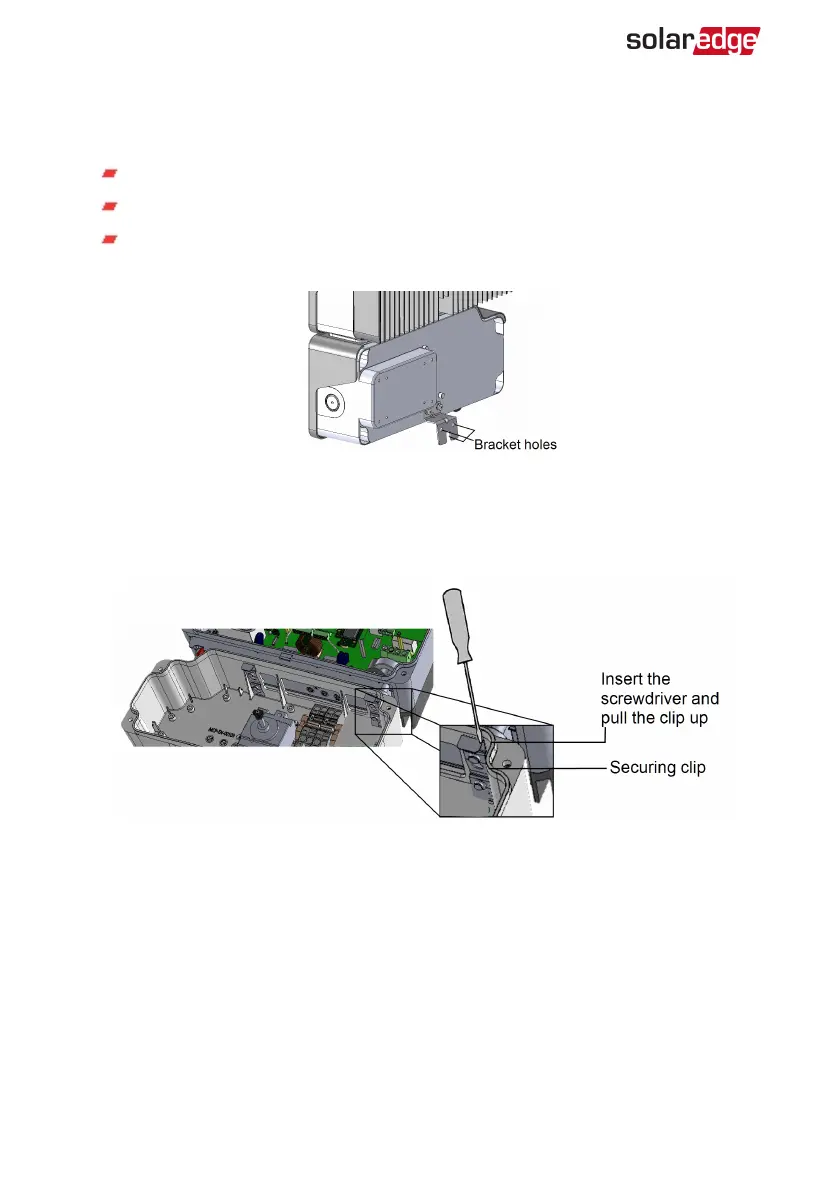 solaredge

Bracket holes

Insert the screwdriver and pull the clip up

Securing clip