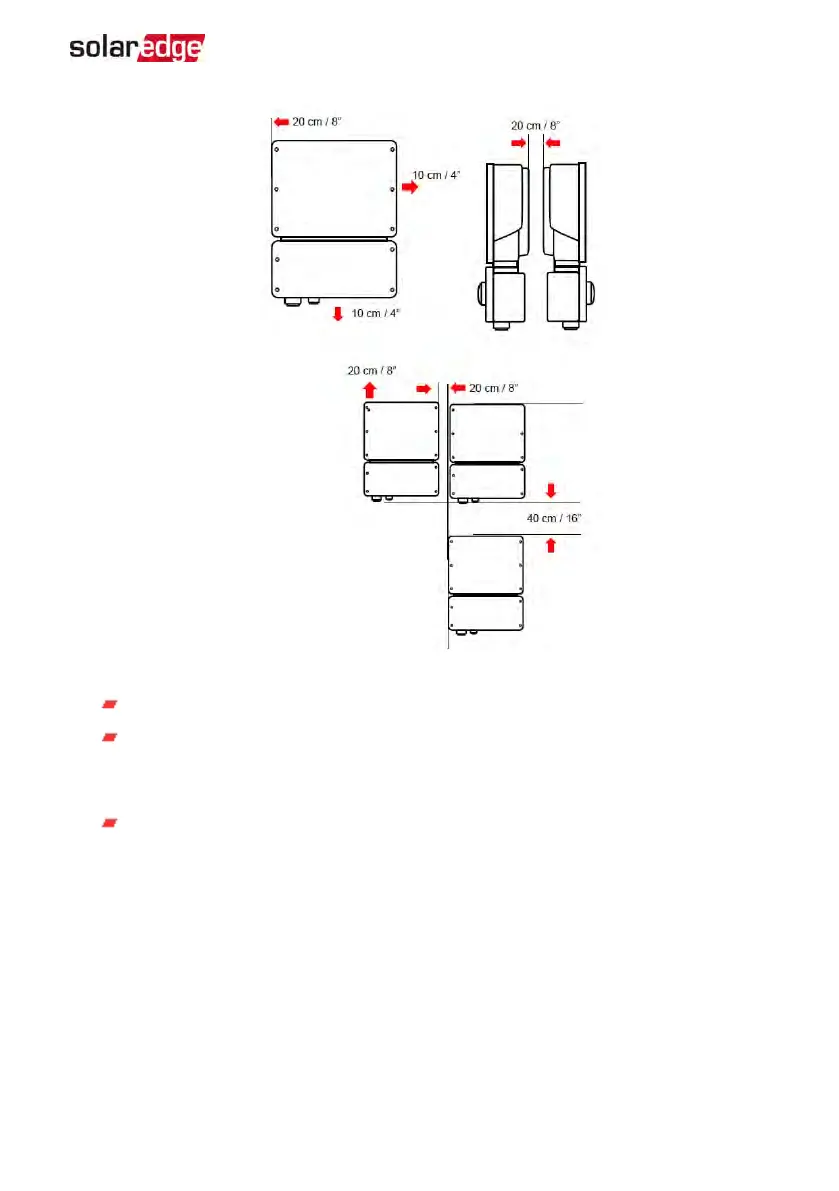 solaredge

20 cm / 8"

10 cm / 4"

10 cm / 4"

20 cm / 8"

20 cm / 8"

20 cm / 8"

40 cm / 16"