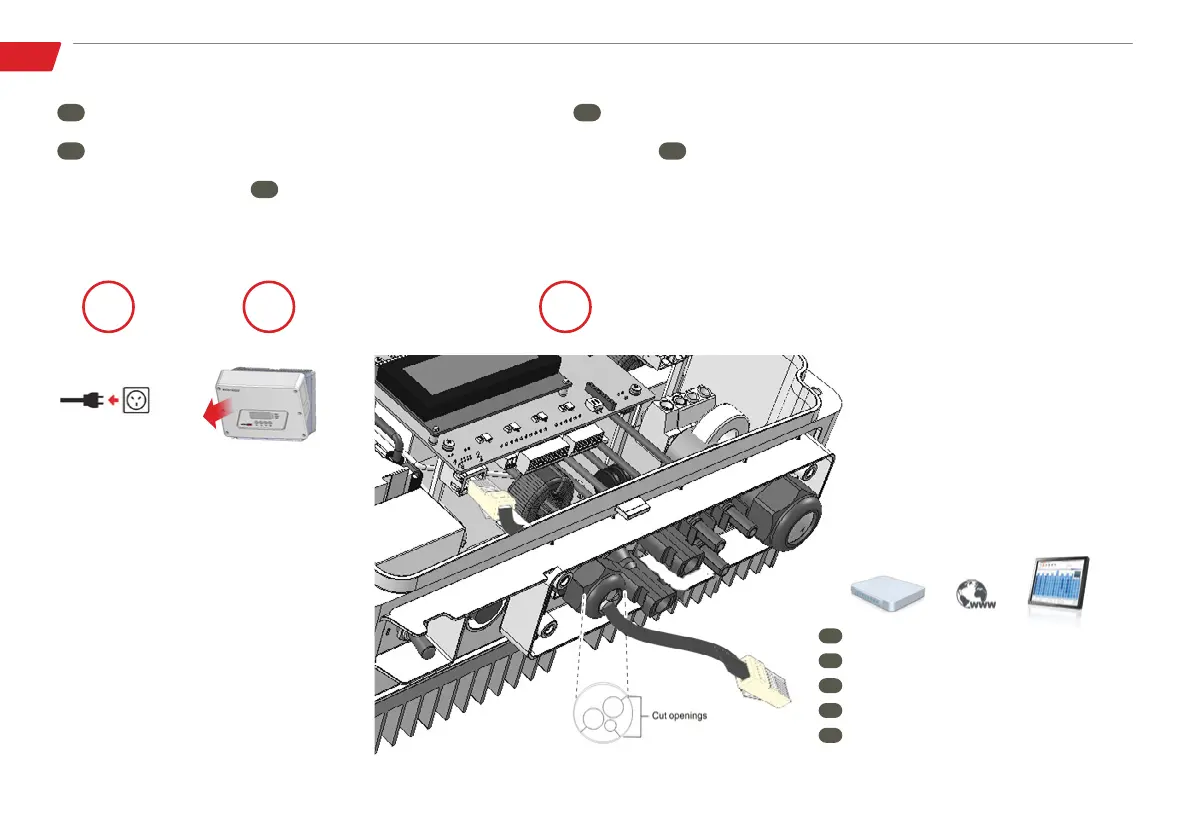 Cut openings

www