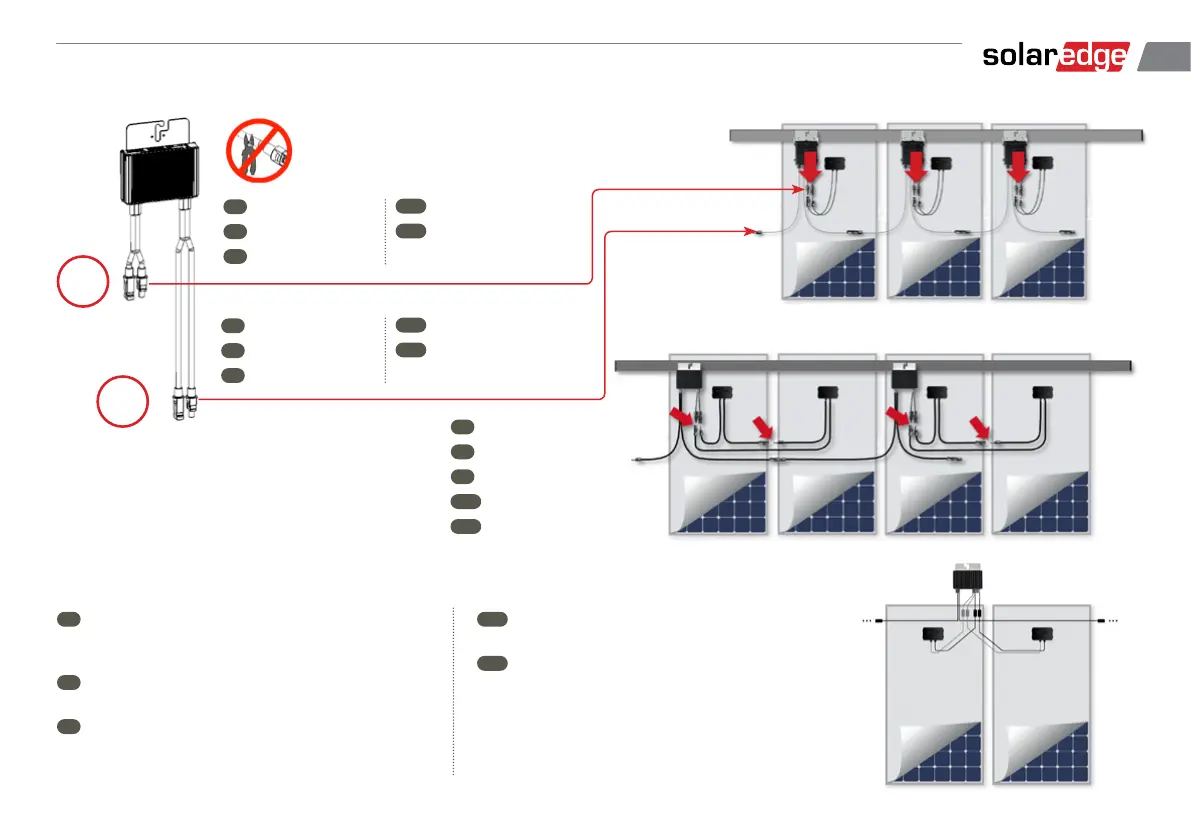 solaredge