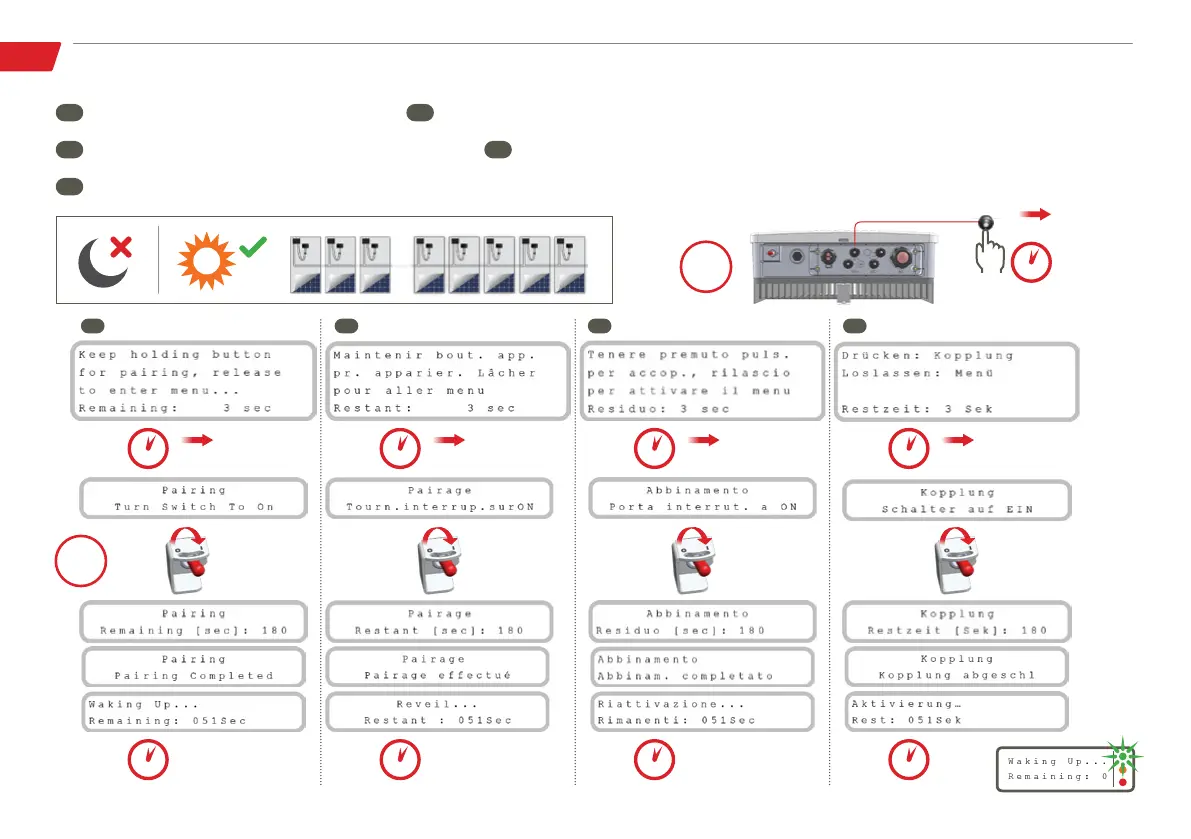 Keep holding button for pairing, release to enter menu... Remaining: 3 sec

Pairing
Turn Switch To On

Pairing
Remaining [sec]: 180

Pairing
Pairing Completed

Waking Up...
Remaining: 051Sec

Maintenir bout. app. pr. apparier. Lâcher pour aller menu
Restant: 3 sec

Pairage
Tourn.interrup.surON

Pairage
Restant [sec]: 180

Pairage
Pairage effectué

Reveil...
Restant : 051Sec

Tenere premuto puls. per accop., rilascio per attivare il menu
Residuo: 3 sec

Abbinamento
Porta interrut. a ON

Abbinamento
Residuo [sec]: 180

Abbinamento
Abbinam. completato

Riattivazione...
Rimanenti: 051Sec

Drücken: Kopplung
Loslassen: Menü

Restzeit: 3 Sek

Kopplung
Schalter auf EIN

Kopplung
Restzeit [Sek]: 180

Kopplung
Kopplung abgeschl

Aktivierung…
Rest: 051Sek

Waking Up...
Remaining: 0