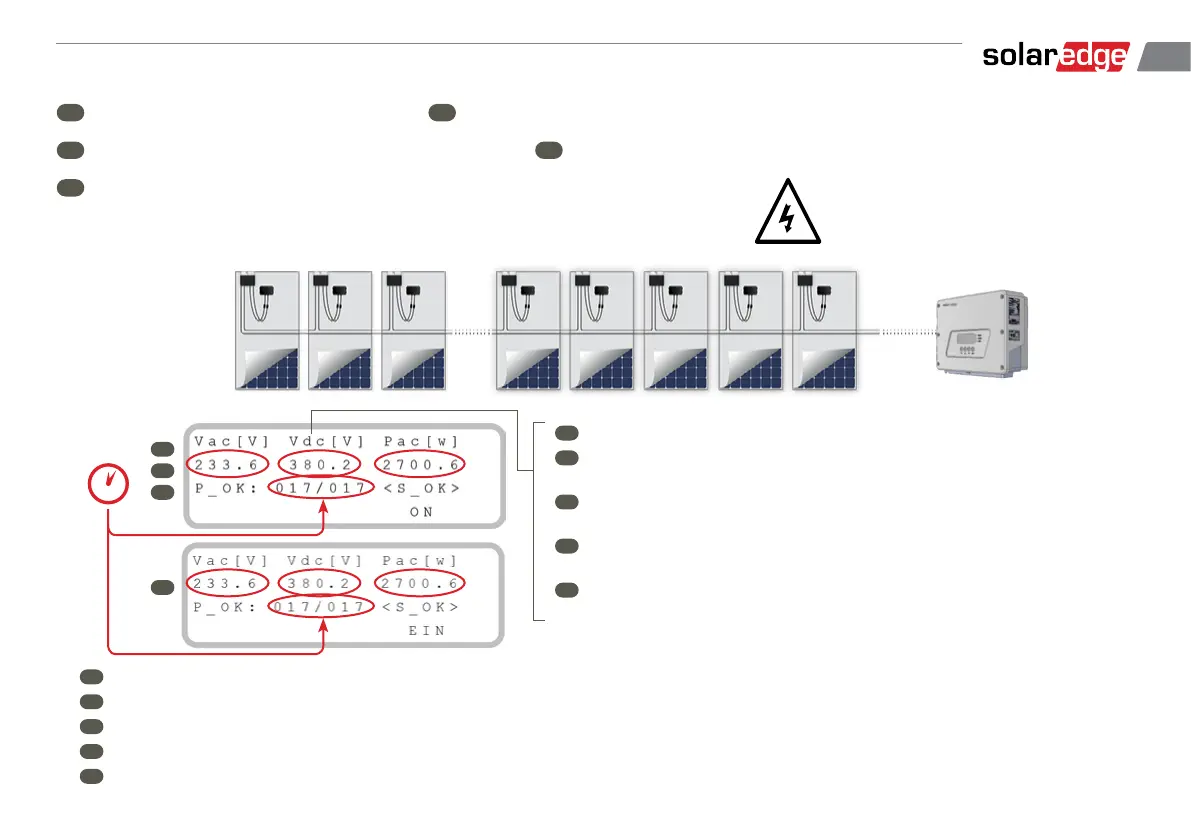 solaredge

Vac[V] Vdc[V] Pac[w]
233.6 380.2 2700.6
P_OK: 017/017 <S_OK>
ON

Vac[V] Vdc[V] Pac[w]
233.6 380.2 2700.6
P_OK: 017/017 <S_OK>
EIN