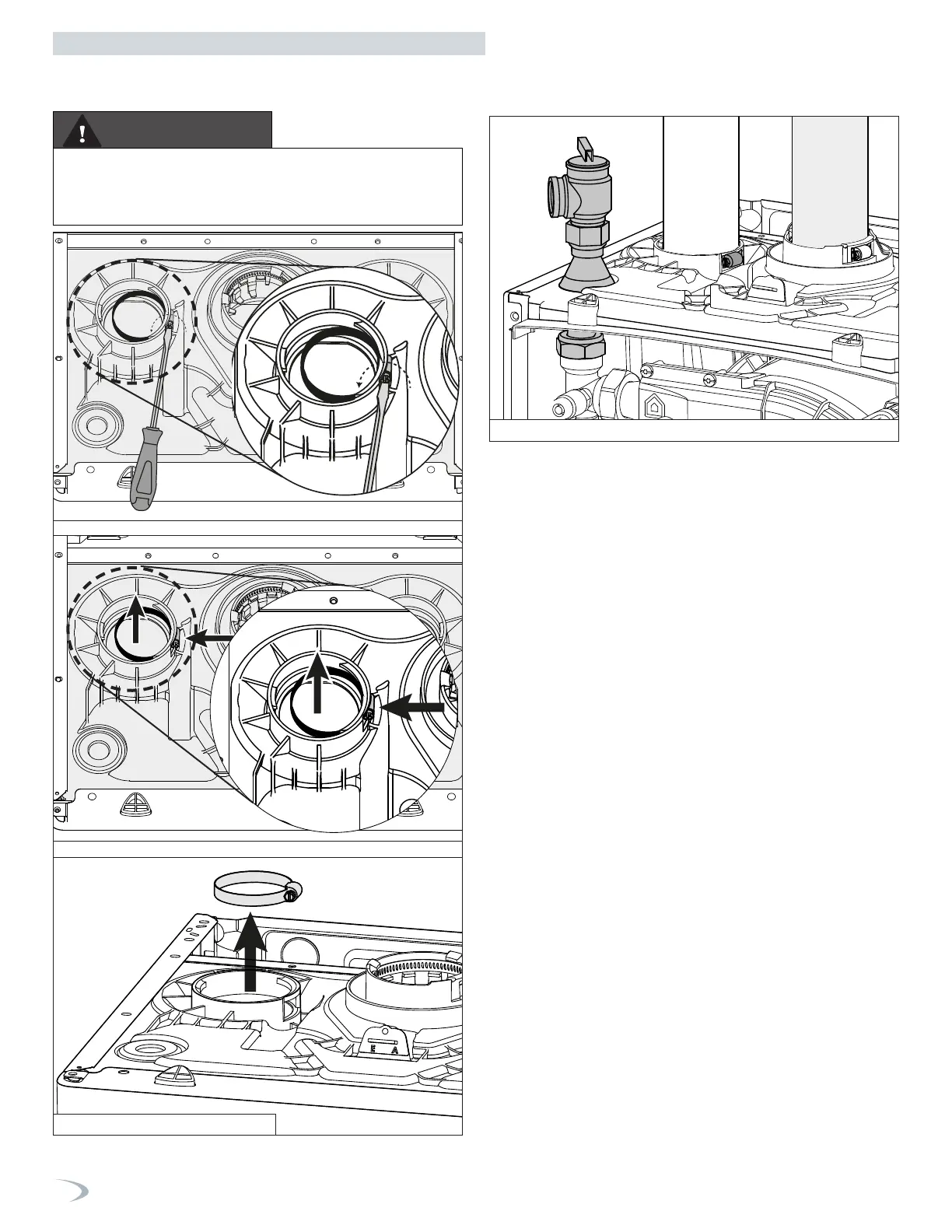 E A