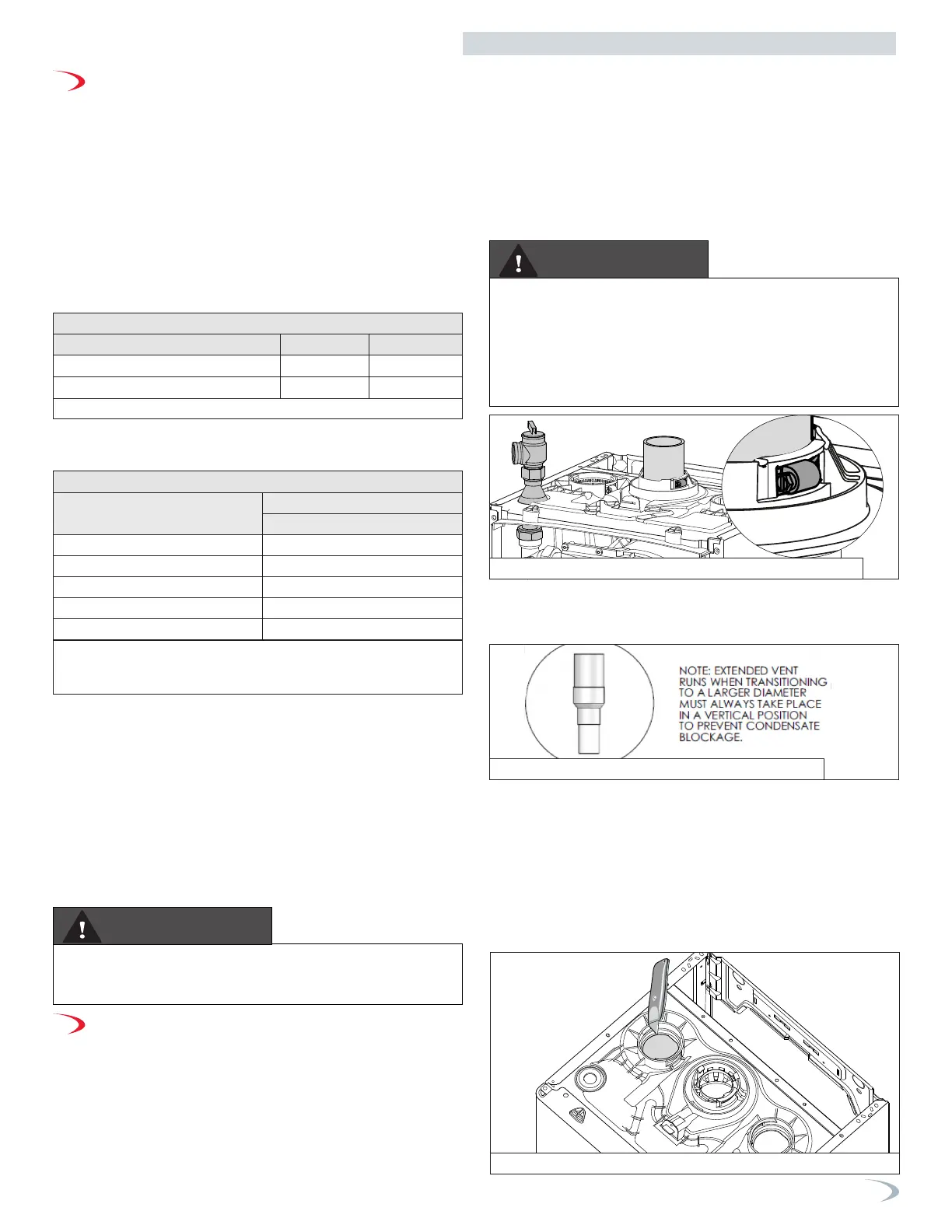 NOTE: EXTENDED VENT RUNS WHEN TRANSITIONING TO A LARGER DIAMETER MUST ALWAYS TAKE PLACE IN A VERTICAL POSITION TO PREVENT CONDENSATE BLOCKAGE.