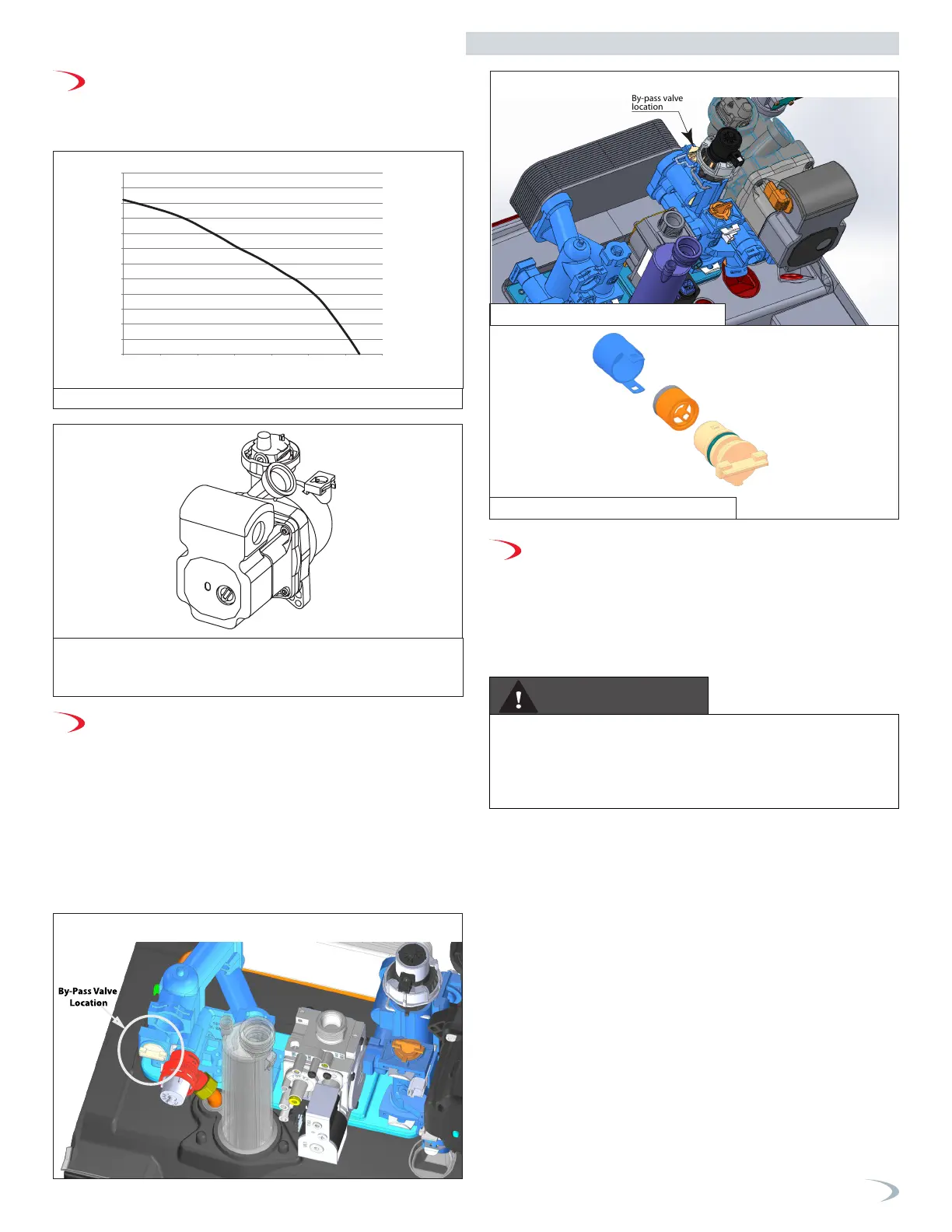 By-pass valve location

By-Pass Valve Location